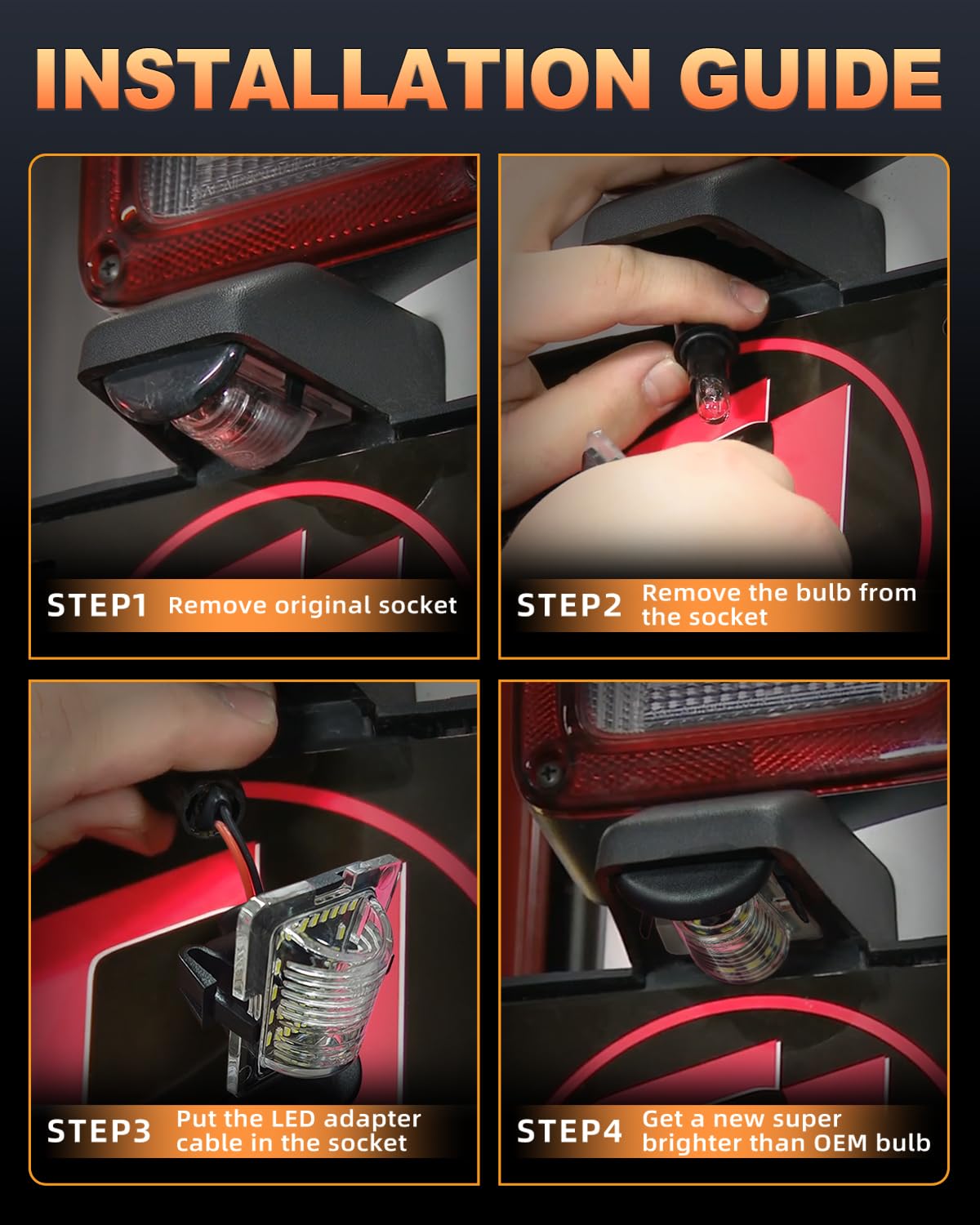 INSTALLATION GUIDE

STEP1 Remove original socket

STEP2 Remove the bulb from the socket

STEP3 Put the LED adapter cable in the socket

STEP4 Get a new super brighter than OEM bulb