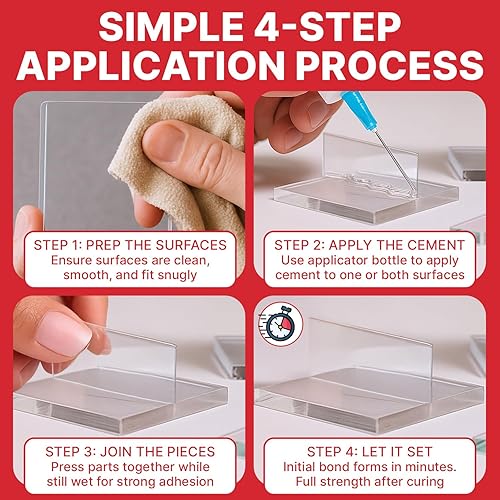 SIMPLE 4-STEP APPLICATION PROCESS

STEP 1: PREP THE SURFACES
Ensure surfaces are clean, smooth, and fit snugly

STEP 2: APPLY THE CEMENT
Use applicator bottle to apply cement to one or both surfaces

STEP 3: JOIN THE PIECES
Press parts together while still wet for strong adhesion

STEP 4: LET IT SET
Initial bond forms in minutes. Full strength after curing