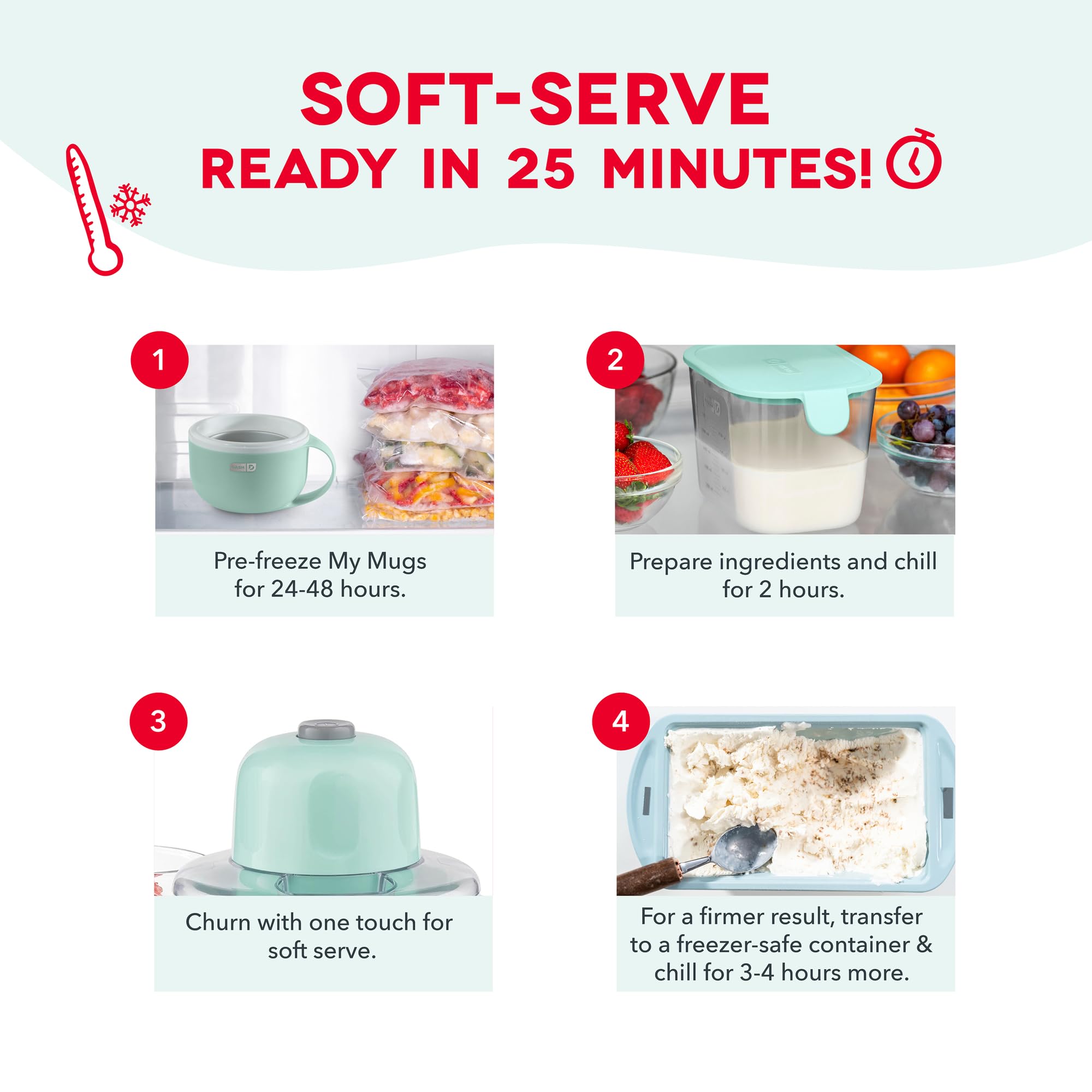 SOFT-SERVE
READY IN 25 MINUTES!

1

DASH

Pre-freeze My Mugs for 24-48 hours.

2

Prepare ingredients and chill for 2 hours.

3

Churn with one touch for soft serve.

4

For a firmer result, transfer to a freezer-safe container & chill for 3-4 hours more.