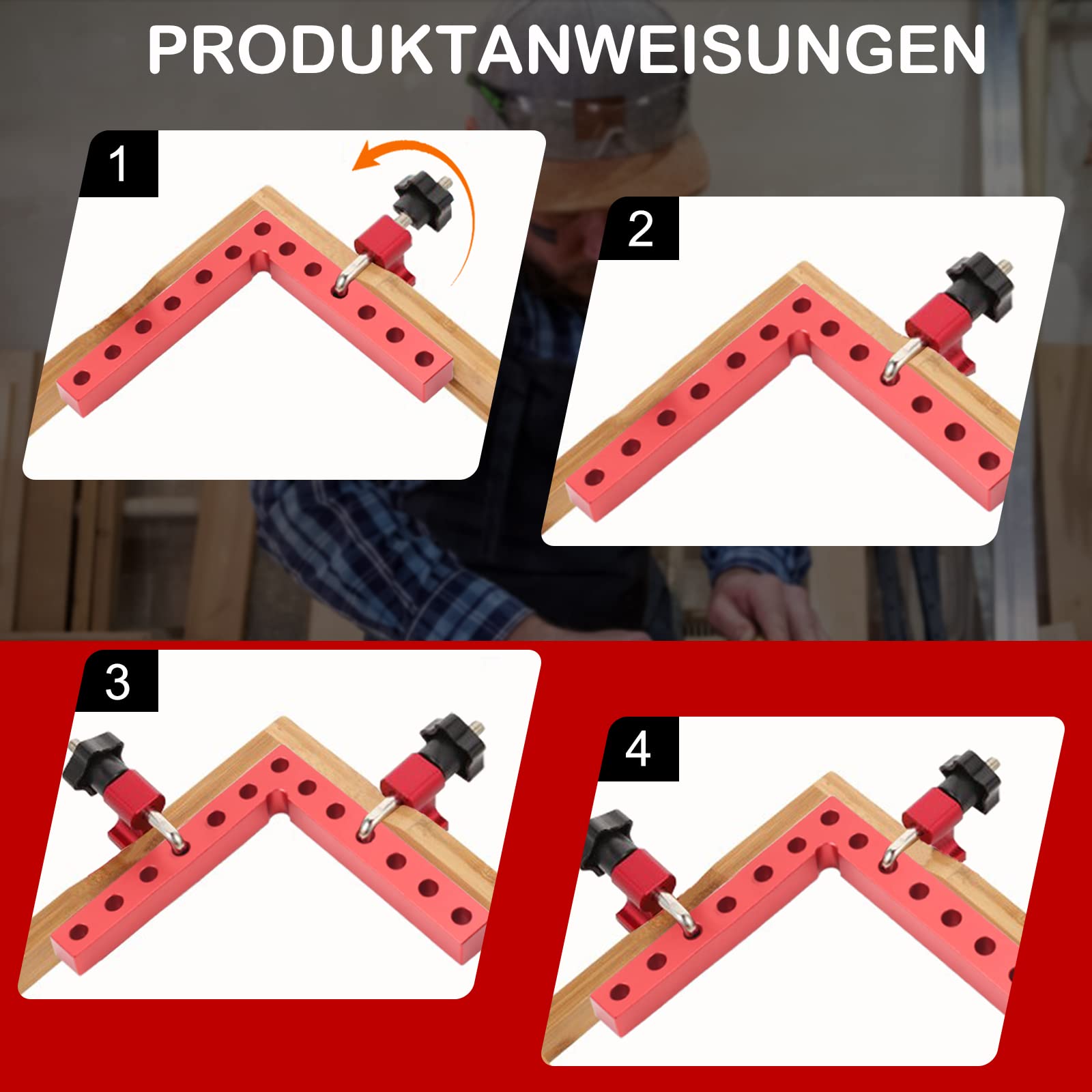 PRODUKTANWEISUNGEN

1

2

3

4