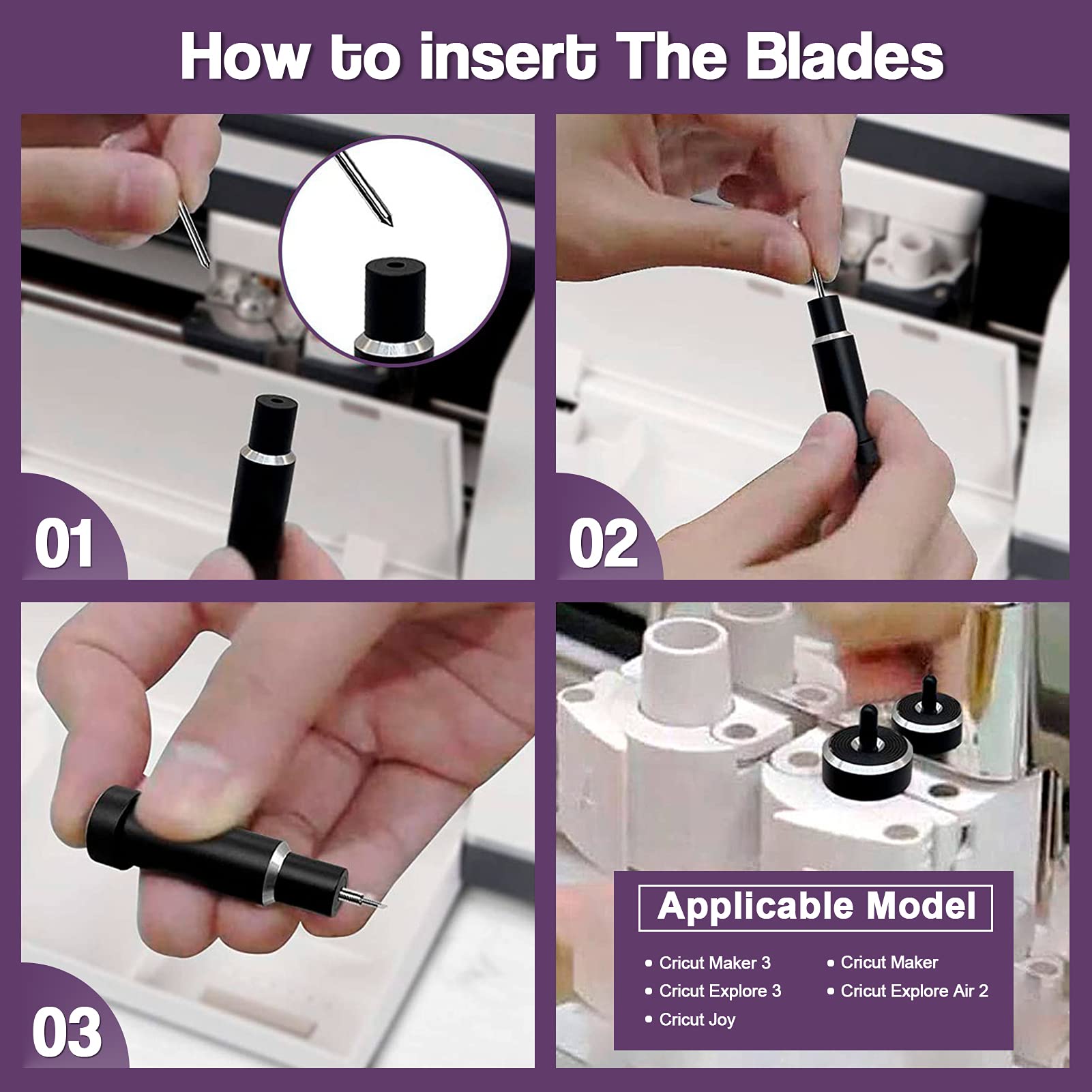 How to insert The Blades

01

02

03

Applicable Model

• Cricut Maker 3
• Cricut Explore 3
• Cricut Joy

• Cricut Maker
• Cricut Explore Air 2