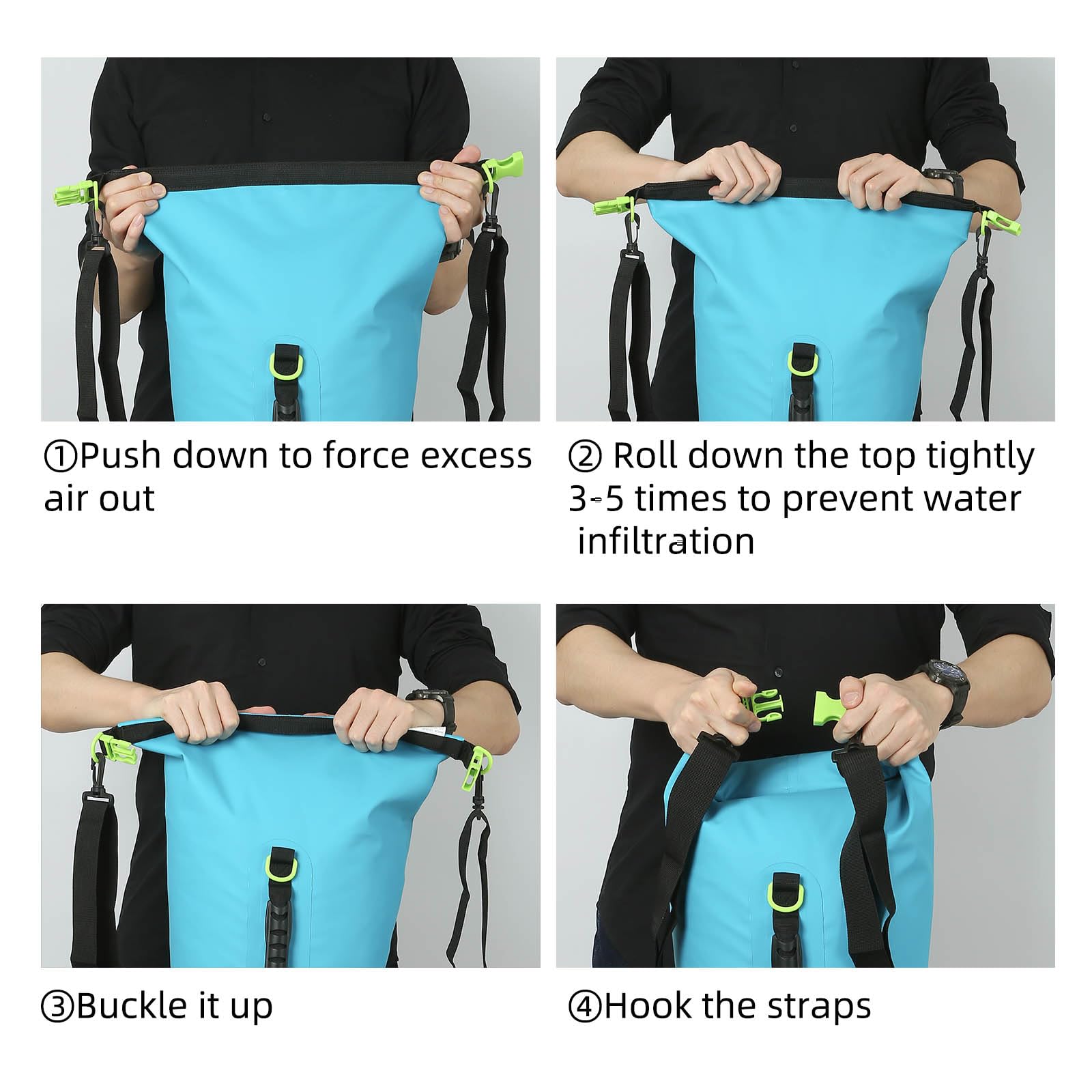 ①Push down to force excess air out

② Roll down the top tightly 3-5 times to prevent water infiltration

③Buckle it up

④Hook the straps