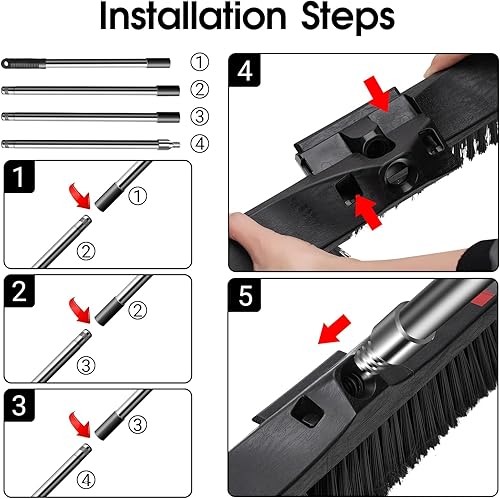 Installation Steps

①
②
③
④

1
①
②

2
②
③

3
③
④

4

5