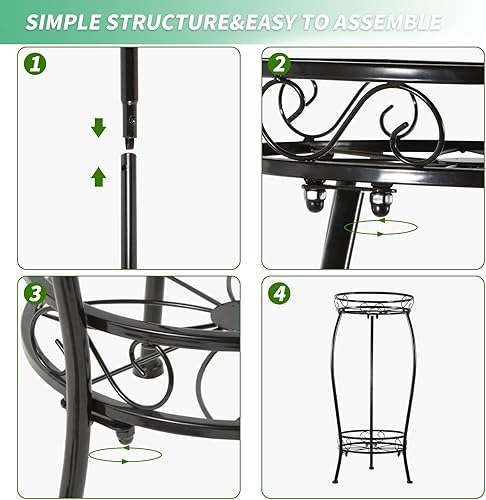 SIMPLE STRUCTURE&EASY TO ASSEMBLE

1

2

3

4