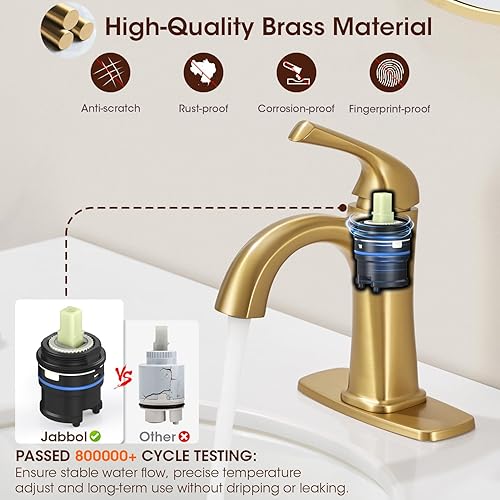 High-Quality Brass Material

Anti-scratch

Rust-proof

Corrosion-proof

Fingerprint-proof

VS

Jabbol

Other

PASSED 800000+ CYCLE TESTING:
Ensure stable water flow, precise temperature adjust and long-term use without dripping or leaking.