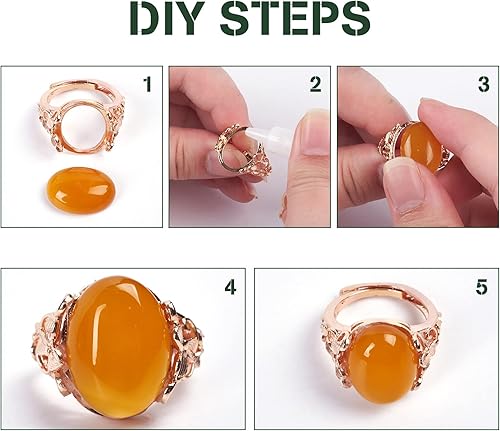 DIY STEPS

1

2

3

4

5