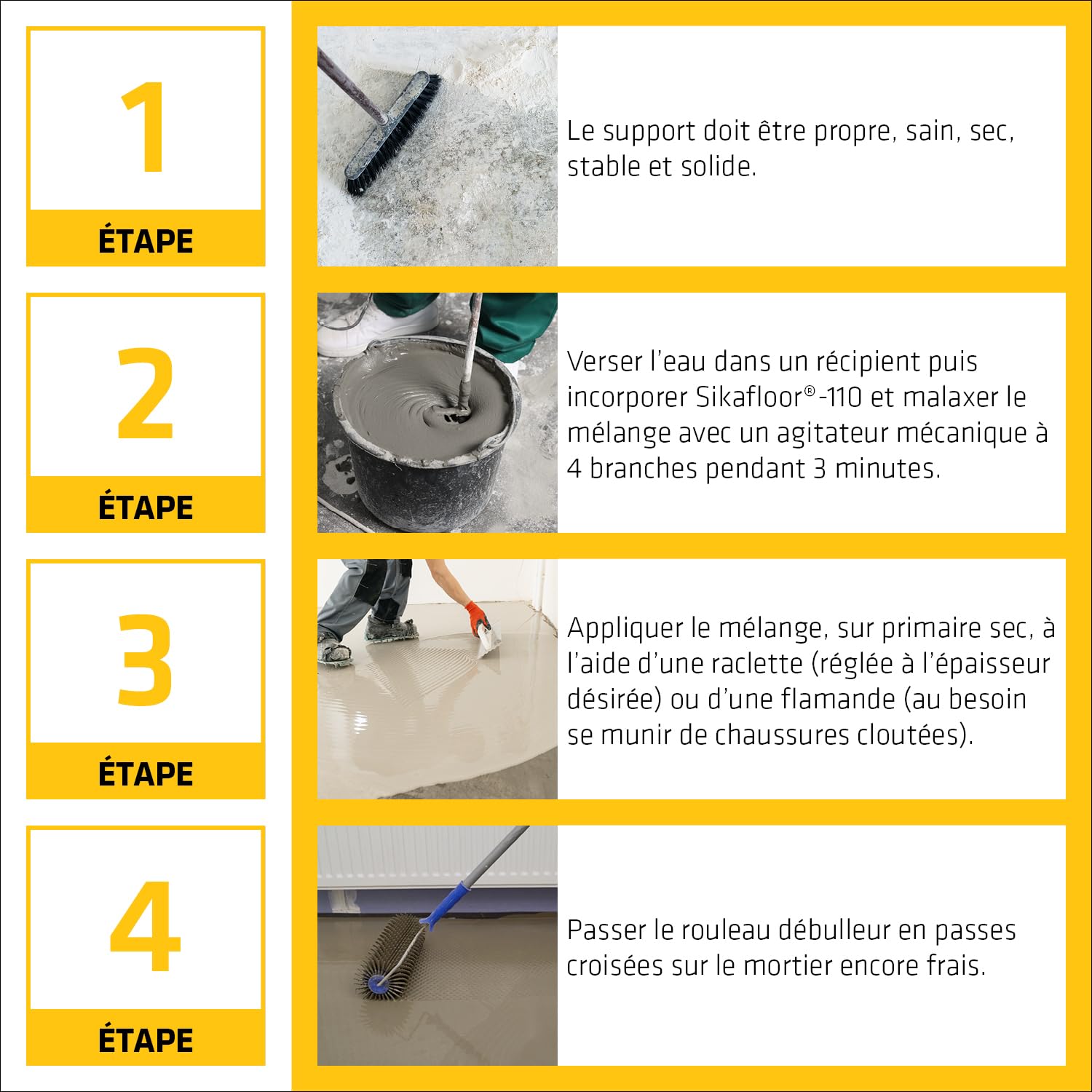 1

ÉTAPE

Le support doit être propre, sain, sec, stable et solide.

2

ÉTAPE

Verser l'eau dans un récipient puis incorporer Sikafloor®-110 et malaxer le mélange avec un agitateur mécanique à 4 branches pendant 3 minutes.

3

ÉTAPE

Appliquer le mélange, sur primaire sec, à l'aide d'une raclette (réglée à l'épaisseur désirée) ou d'une flamande (au besoin se munir de chaussures cloutées).

4

ÉTAPE

Passer le rouleau débulleur en passes croisées sur le mortier encore frais.