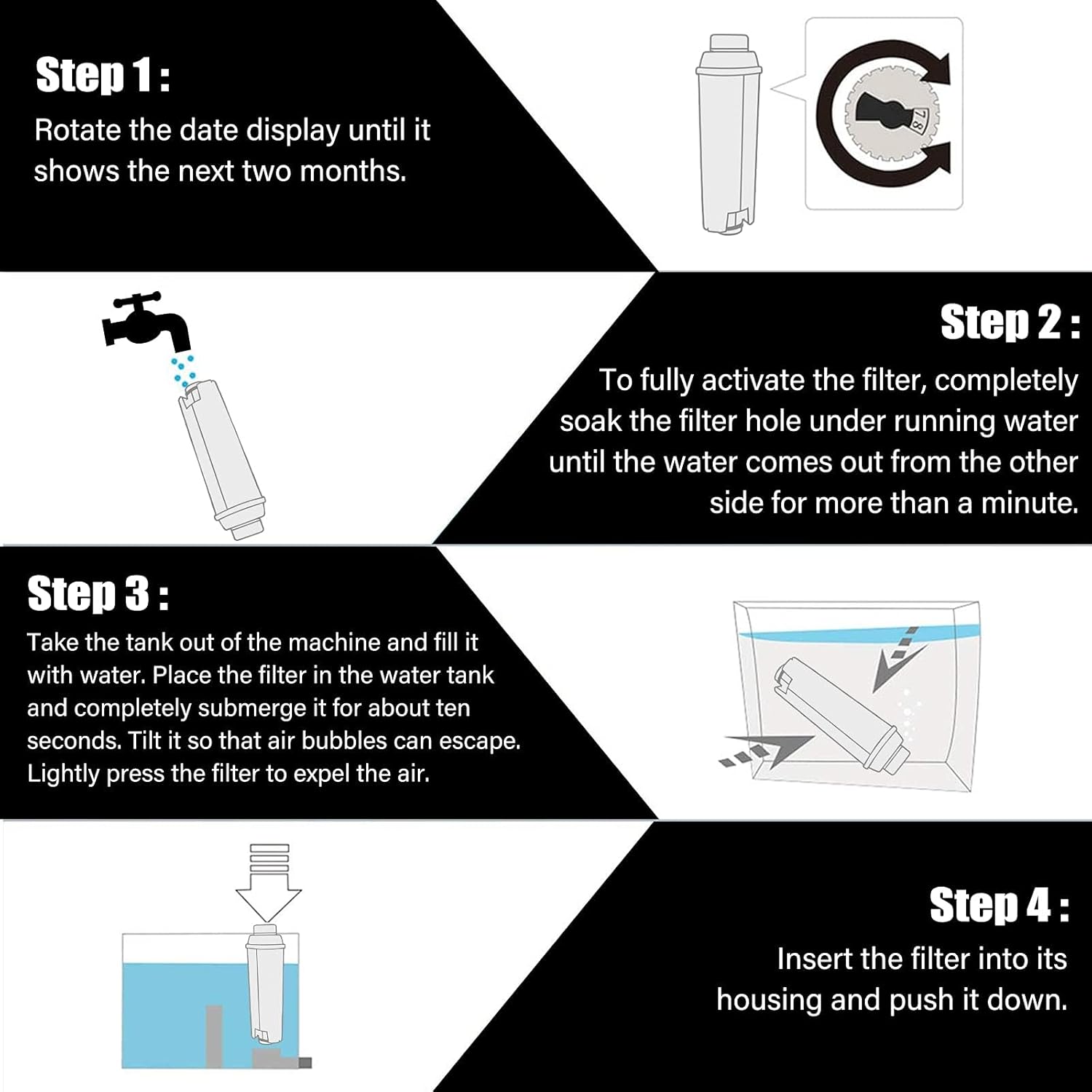 Step 1 :
Rotate the date display until it shows the next two months.

7
8

Step 2 :
To fully activate the filter, completely soak the filter hole under running water until the water comes out from the other side for more than a minute.

Step 3 :
Take the tank out of the machine and fill it with water. Place the filter in the water tank and completely submerge it for about ten seconds. Tilt it so that air bubbles can escape. Lightly press the filter to expel the air.

Step 4 :
Insert the filter into its housing and push it down.