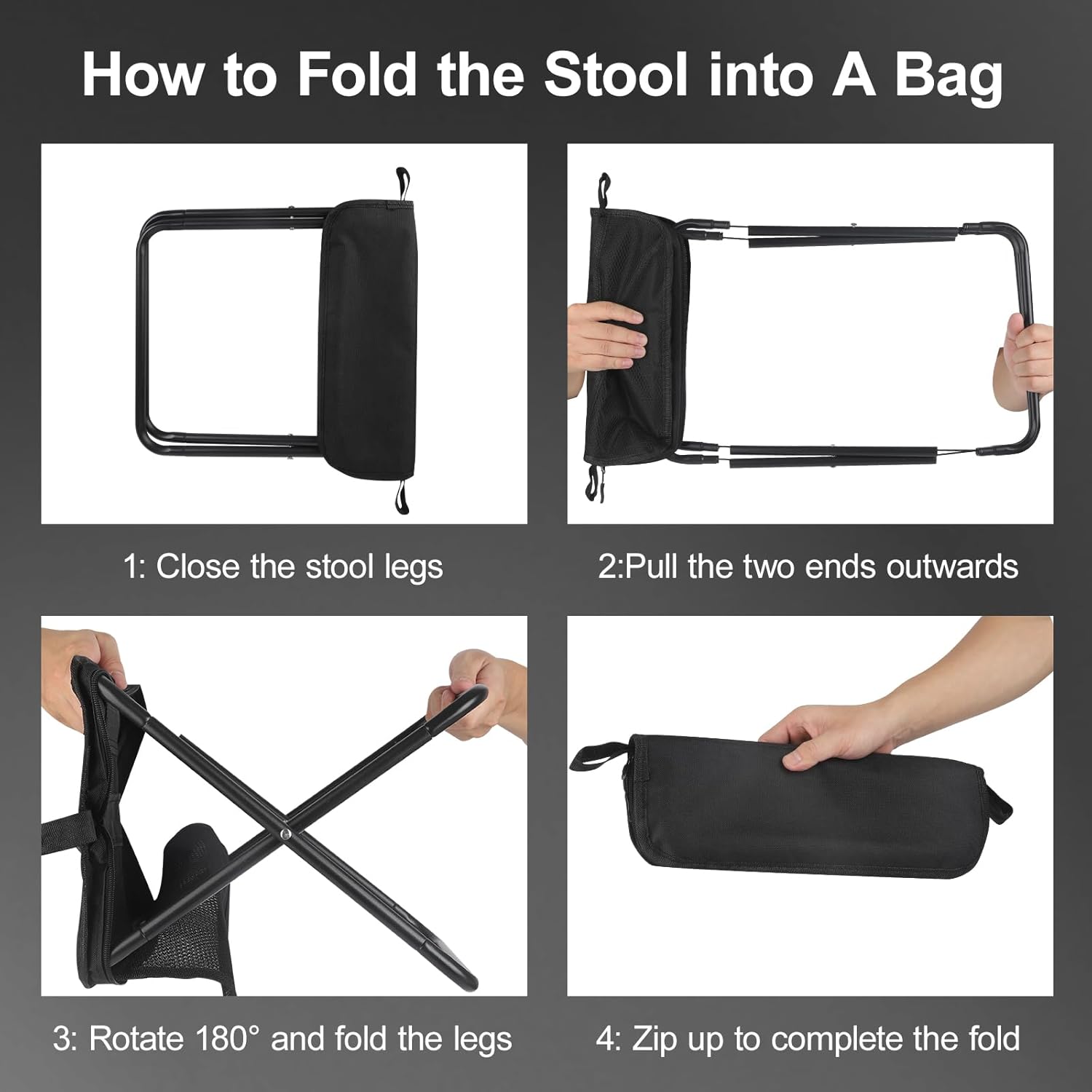 How to Fold the Stool into A Bag

1: Close the stool legs

2:Pull the two ends outwards

3: Rotate 180° and fold the legs

4: Zip up to complete the fold