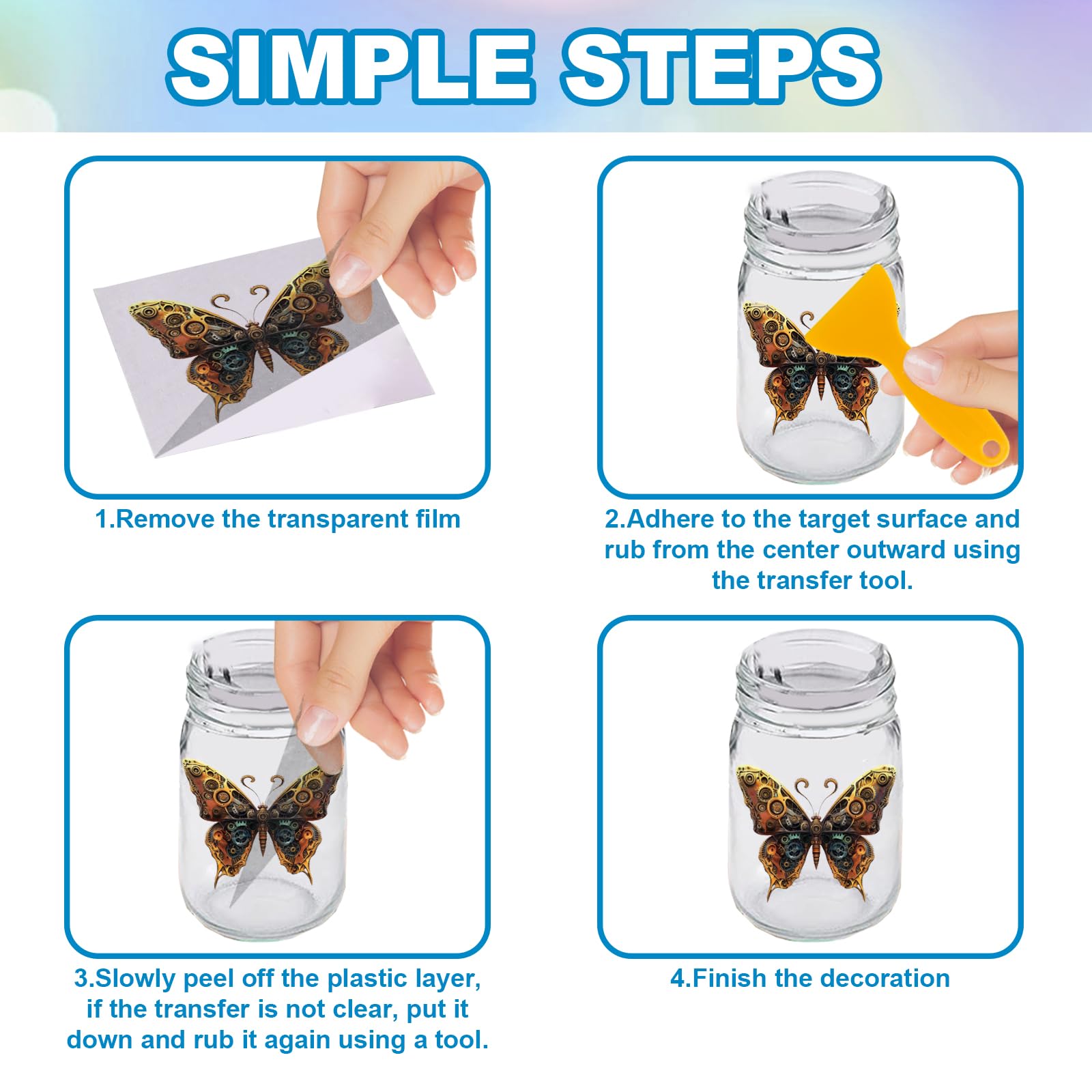 SIMPLE STEPS

1.Remove the transparent film

2.Adhere to the target surface and rub from the center outward using the transfer tool.

3.Slowly peel off the plastic layer, if the transfer is not clear, put it down and rub it again using a tool.

4.Finish the decoration