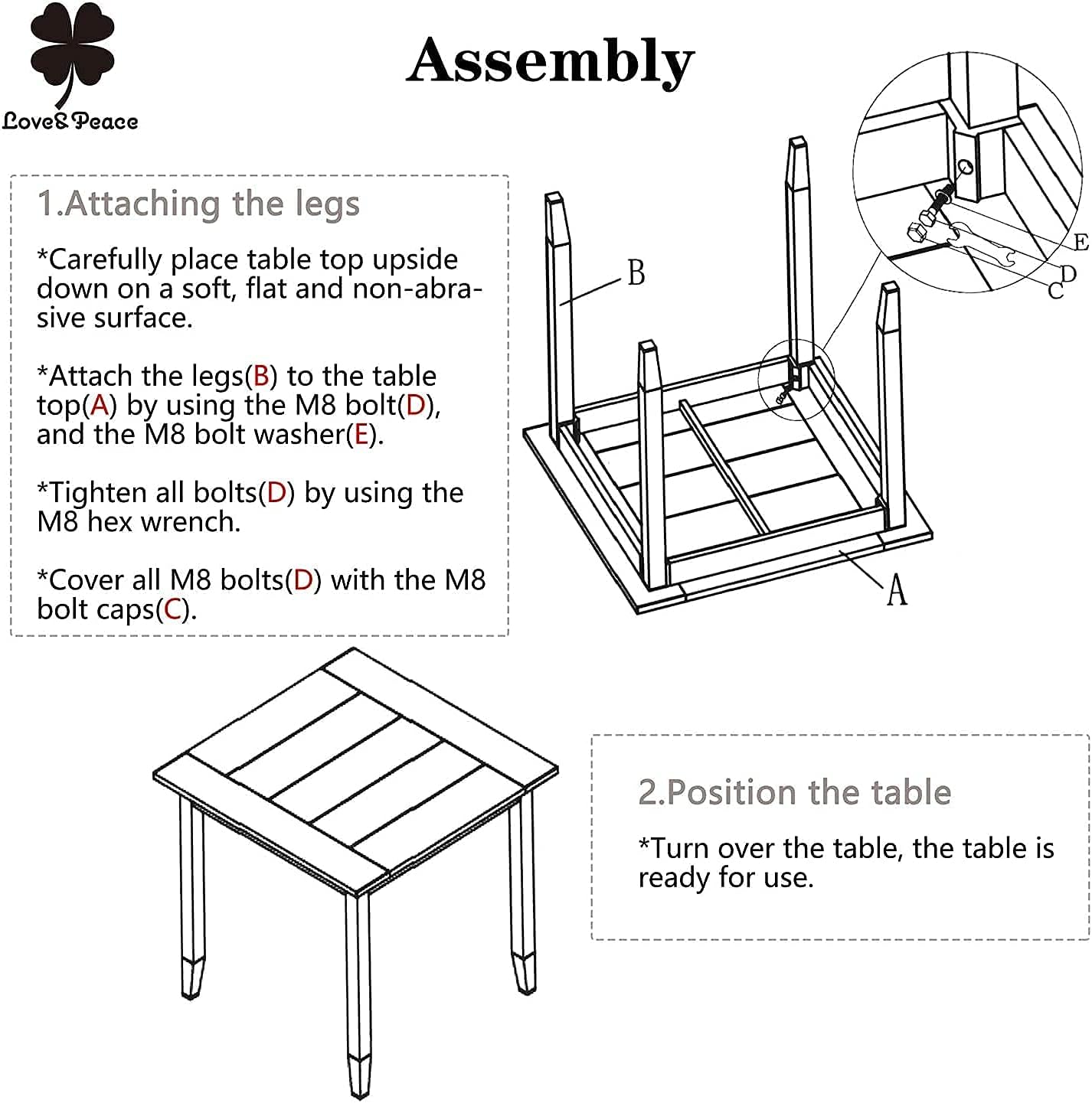 Love&Peace

Assembly

1.Attaching the legs

*Carefully place table top upside down on a soft, flat and non-abrasive surface.

*Attach the legs(B) to the table top(A) by using the M8 bolt(D), and the M8 bolt washer(E).

*Tighten all bolts(D) by using the M8 hex wrench.

*Cover all M8 bolts(D) with the M8 bolt caps(C).

B

E

D

C

A

2.Position the table

*Turn over the table, the table is ready for use.