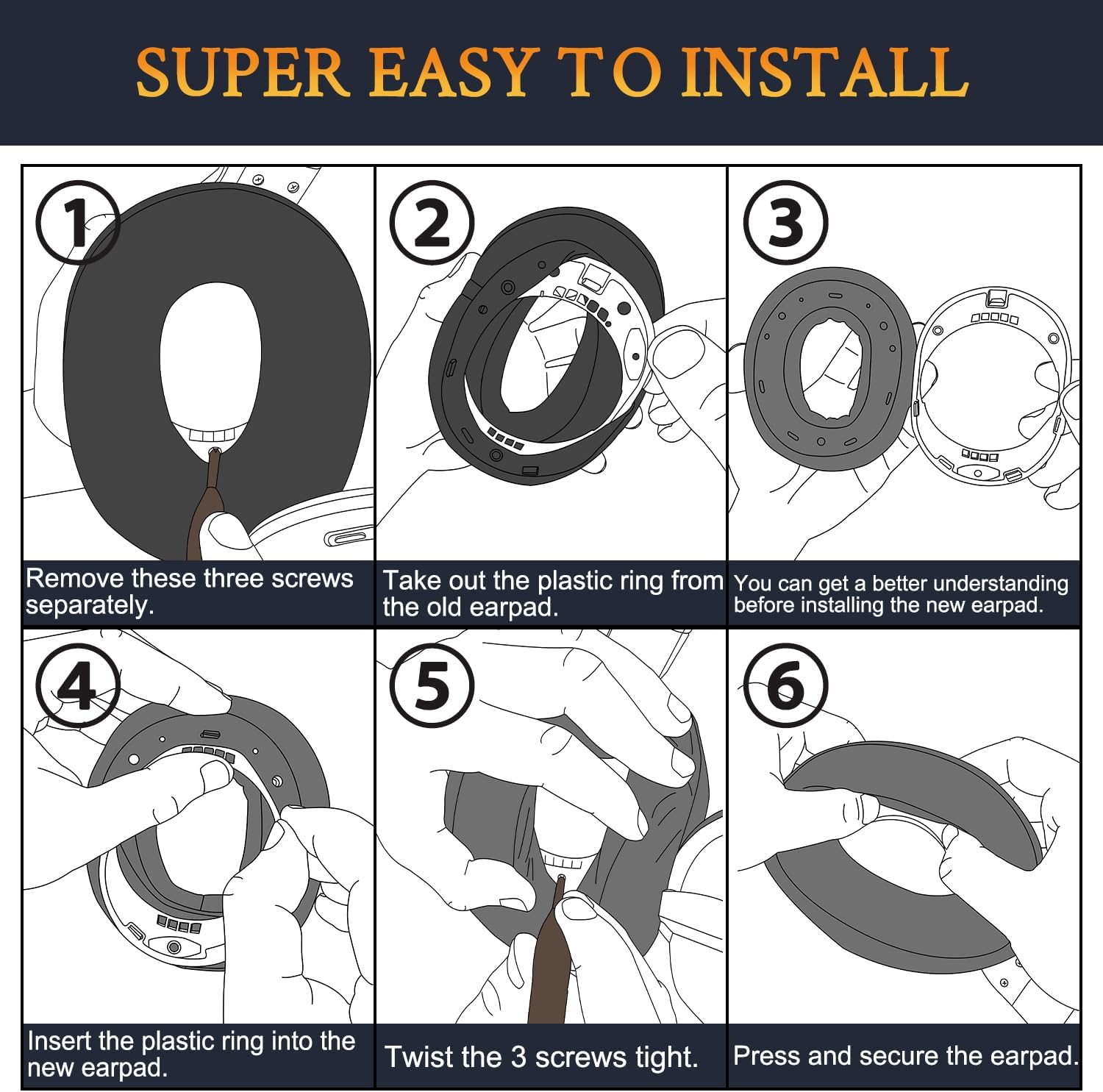 SUPER EASY TO INSTALL

1
Remove these three screws separately.

2
Take out the plastic ring from the old earpad.

3
You can get a better understanding before installing the new earpad.

4
Insert the plastic ring into the new earpad.

5
Twist the 3 screws tight.

6
Press and secure the earpad.