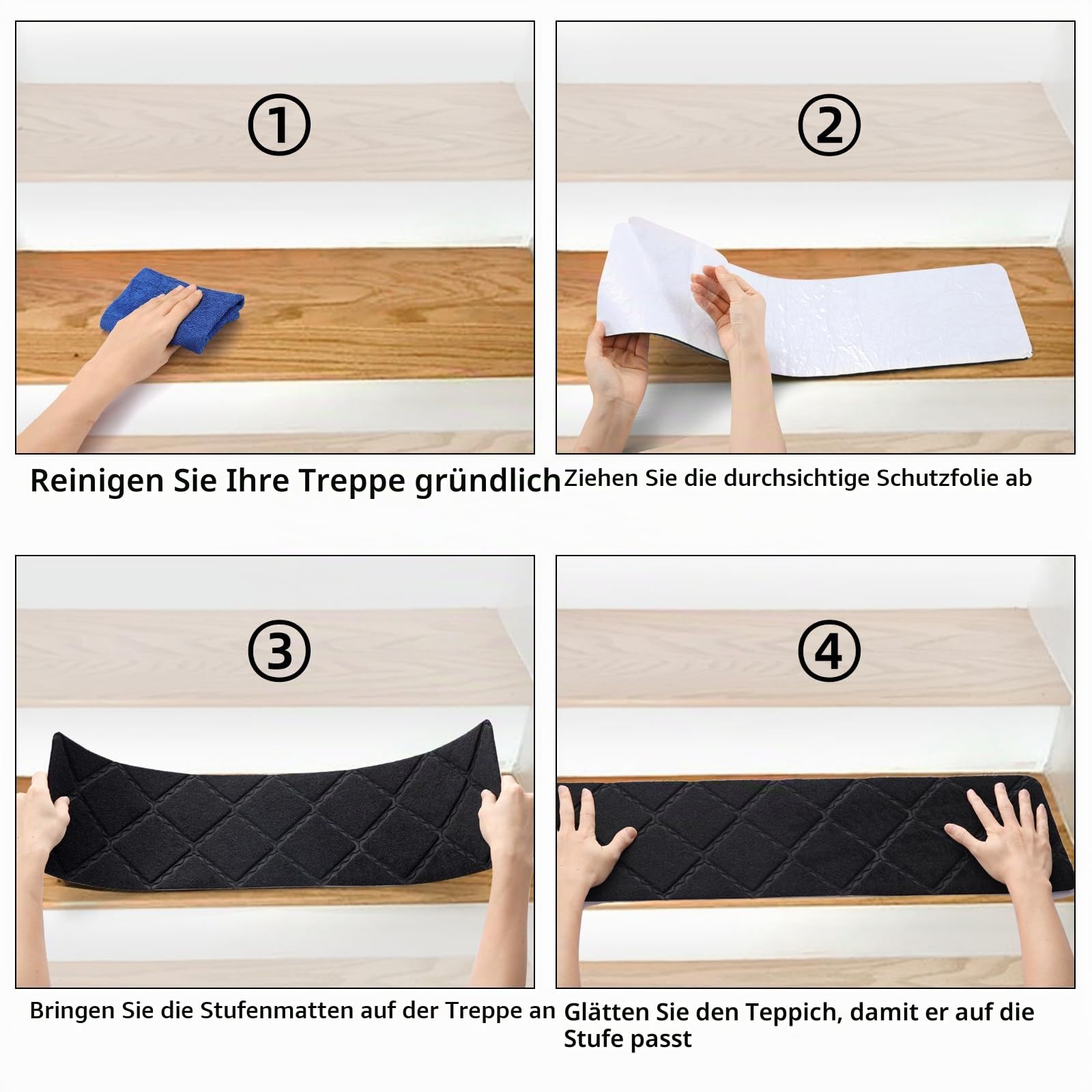 ①

Reinigen Sie Ihre Treppe gründlich

②

Ziehen Sie die durchsichtige Schutzfolie ab

③

Bringen Sie die Stufenmatten auf der Treppe an

④

Glätten Sie den Teppich, damit er auf die Stufe passt