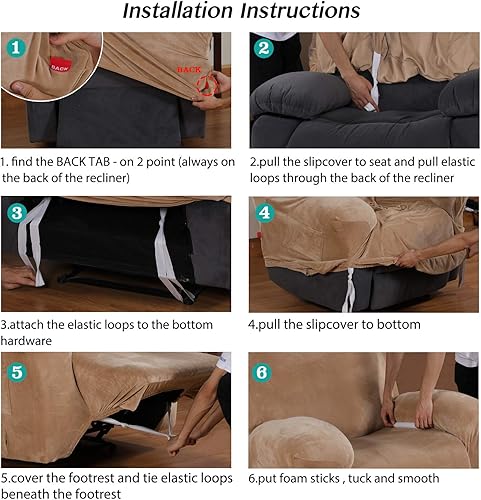 Installation Instructions

1

BACK

BACK

1. find the BACK TAB - on 2 point (always on the back of the recliner)

2

2.pull the slipcover to seat and pull elastic loops through the back of the recliner

3

3.attach the elastic loops to the bottom hardware

4

4.pull the slipcover to bottom

5

5.cover the footrest and tie elastic loops beneath the footrest

6

6.put foam sticks , tuck and smooth