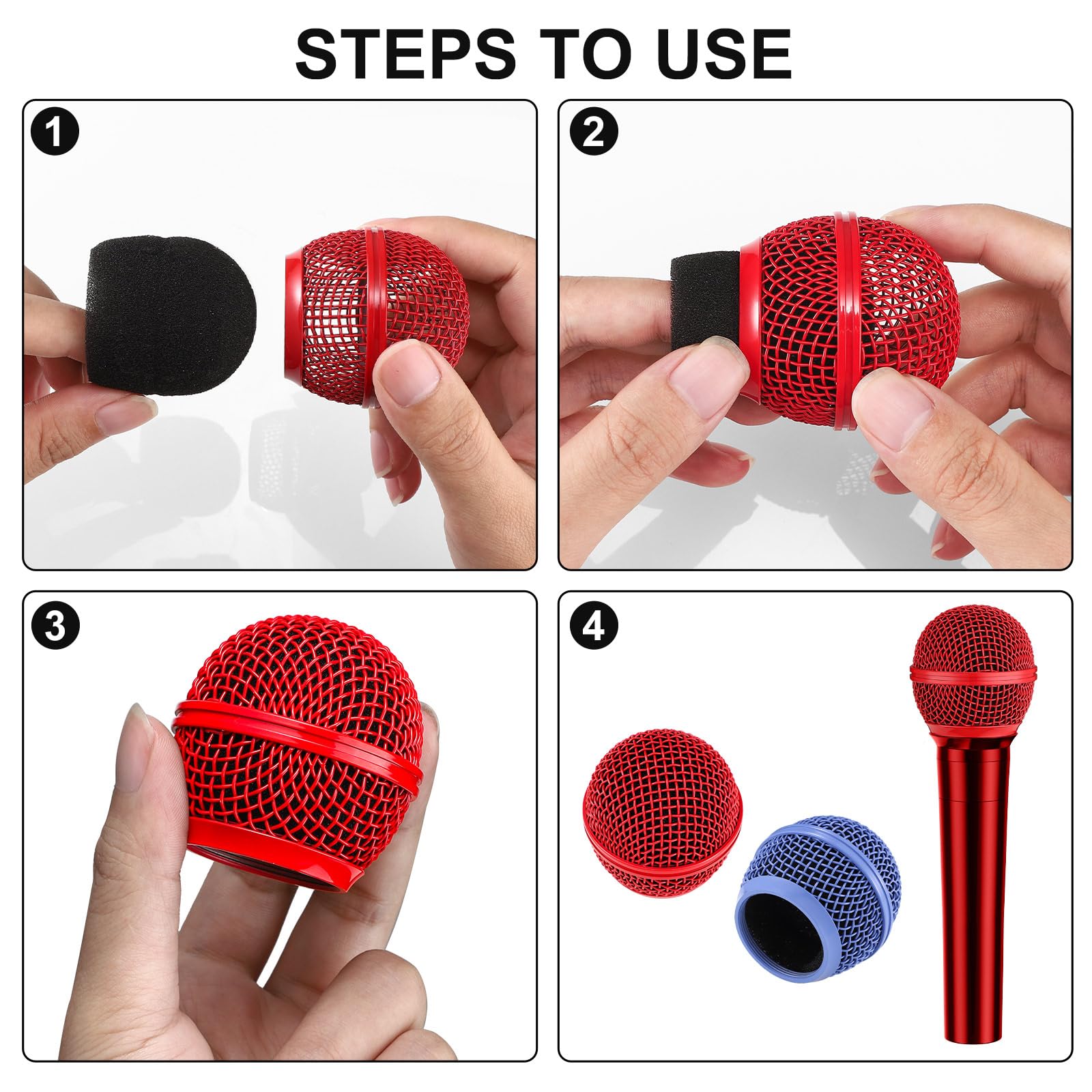 STEPS TO USE

1

2

3

4