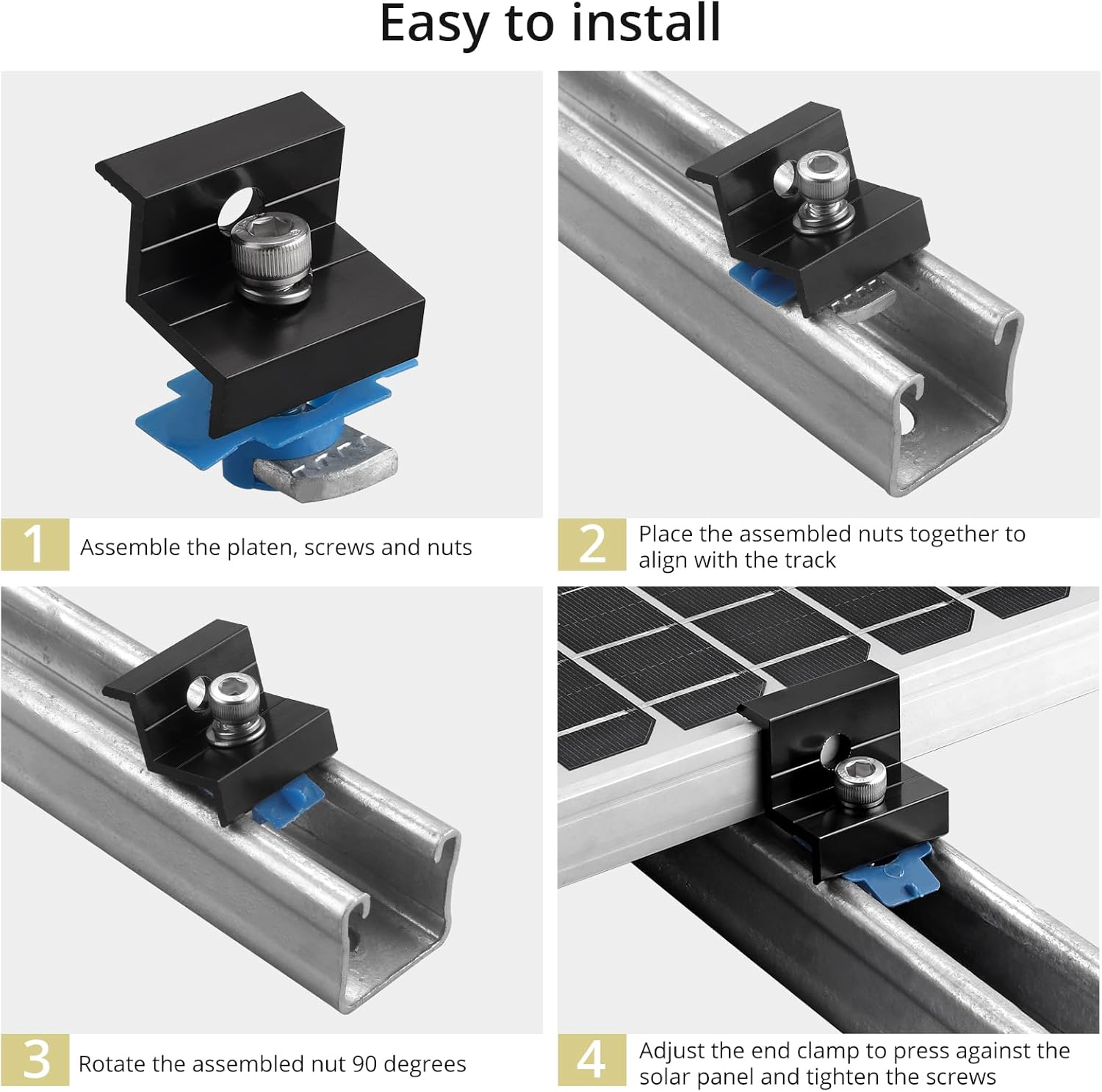 Easy to install

1 Assemble the platen, screws and nuts

2 Place the assembled nuts together to align with the track

3 Rotate the assembled nut 90 degrees

4 Adjust the end clamp to press against the solar panel and tighten the screws