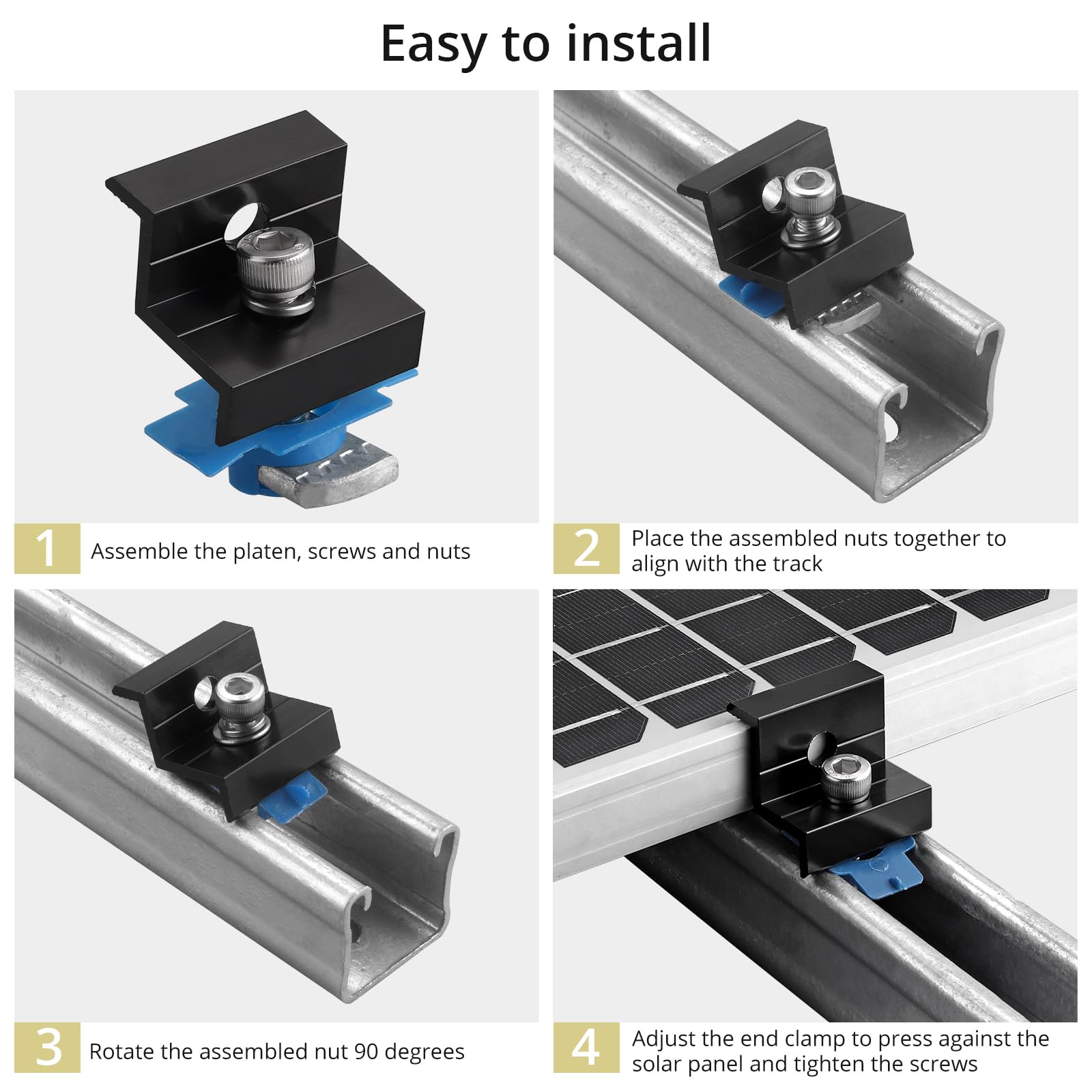 Easy to install

1 Assemble the platen, screws and nuts

2 Place the assembled nuts together to align with the track

3 Rotate the assembled nut 90 degrees

4 Adjust the end clamp to press against the solar panel and tighten the screws