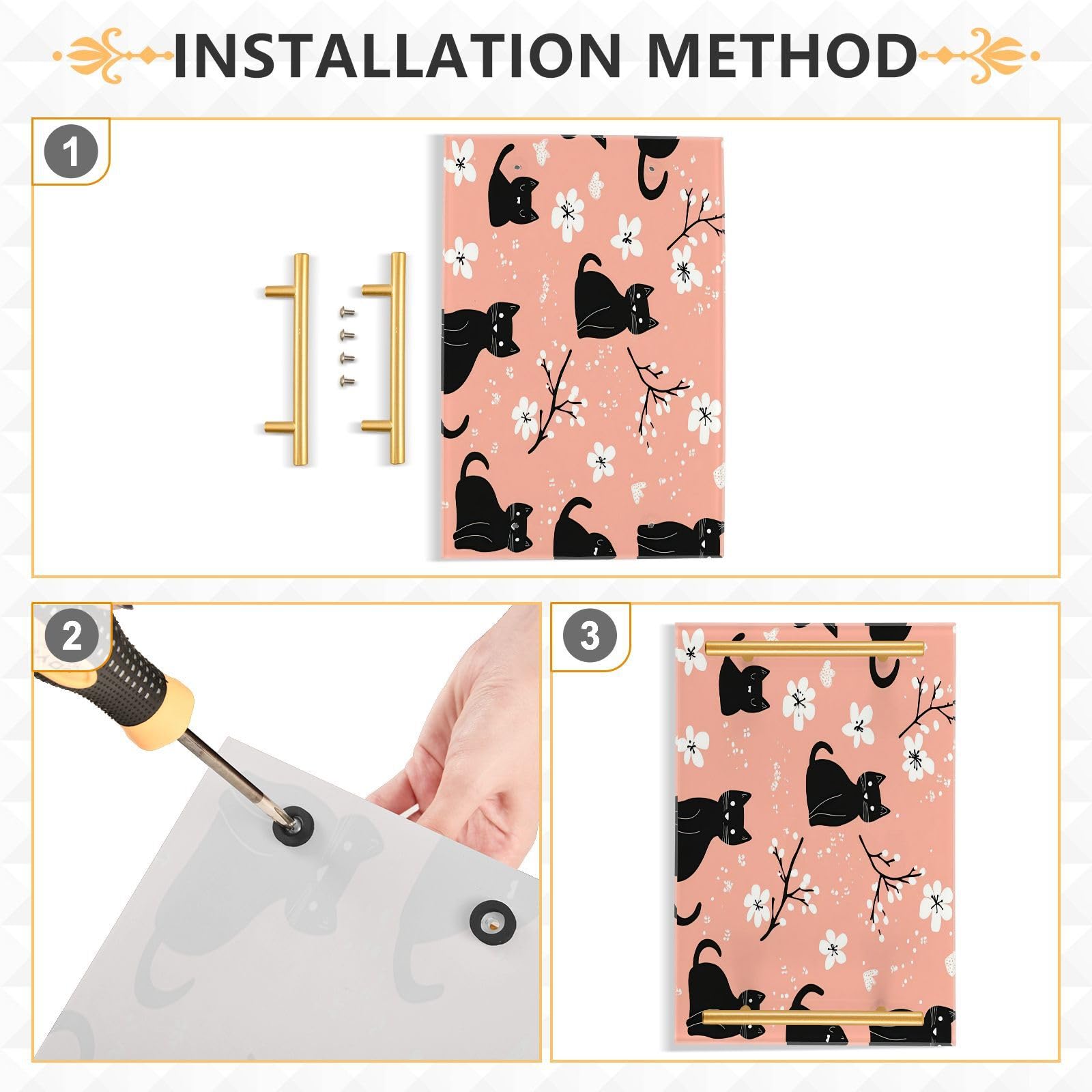 INSTALLATION METHOD

1

2

3