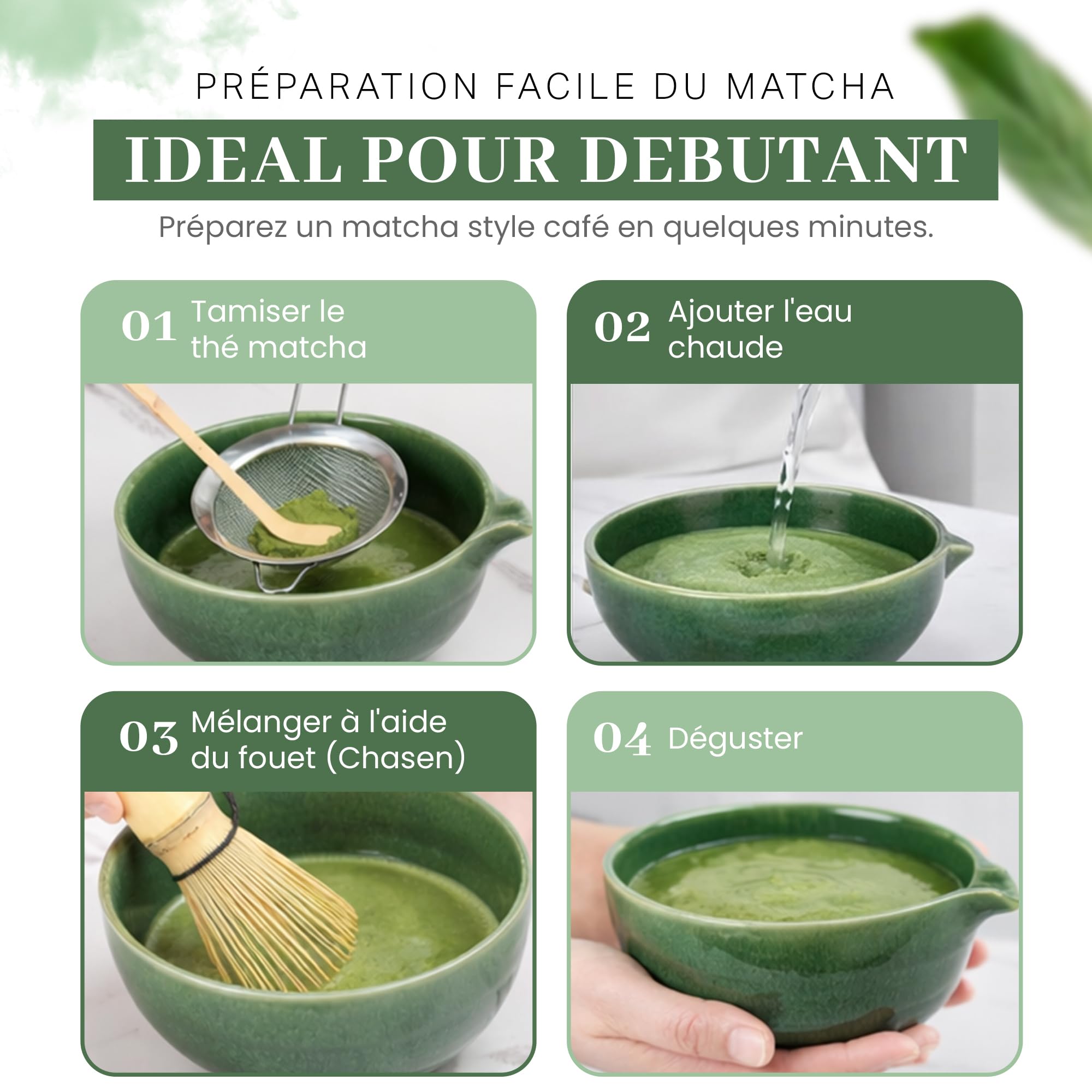 PRÉPARATION FACILE DU MATCHA

IDEAL POUR DEBUTANT

Préparez un matcha style café en quelques minutes.

01 Tamiser le thé matcha

02 Ajouter l'eau chaude

03 Mélanger à l'aide du fouet (Chasen)

04 Déguster