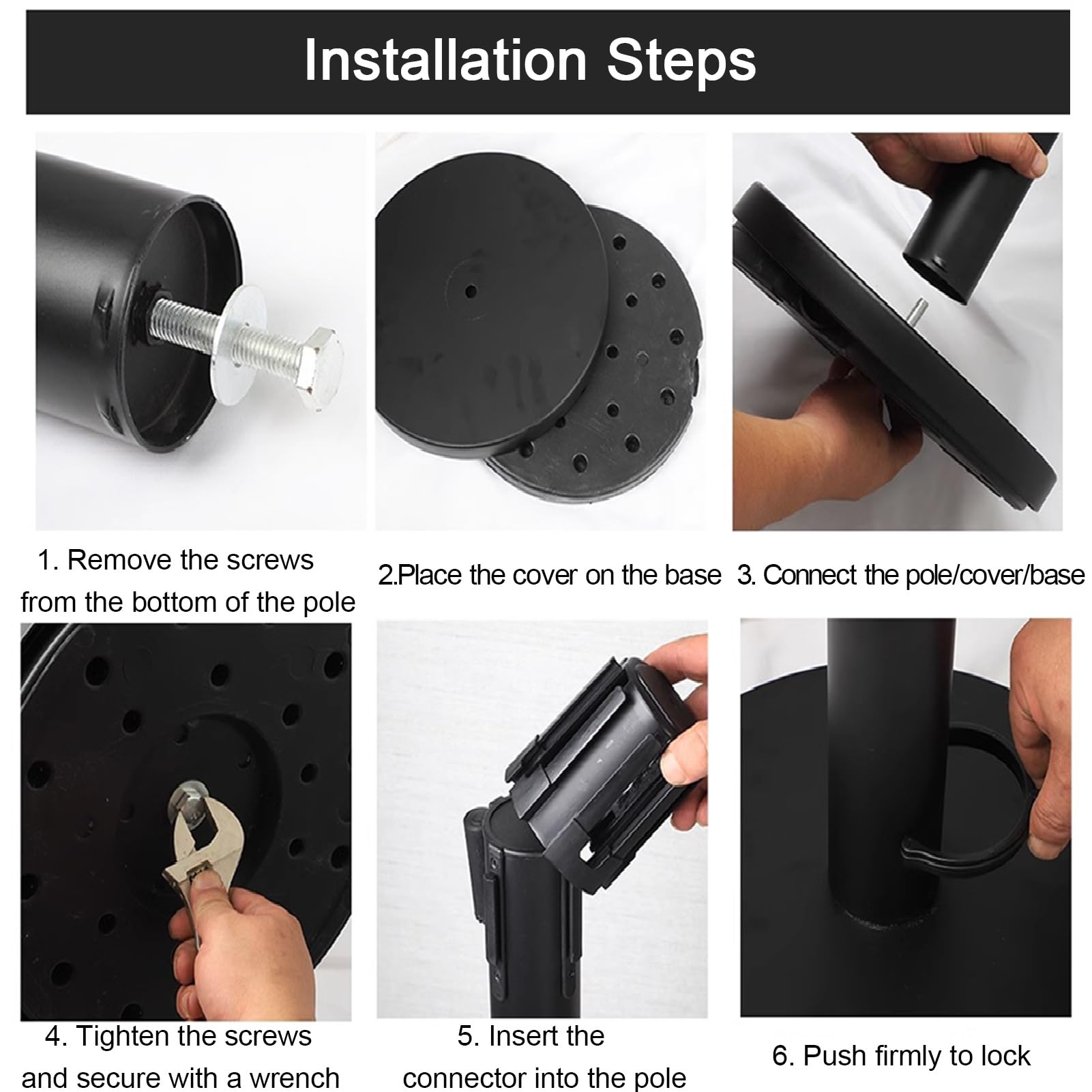 Installation Steps

1. Remove the screws from the bottom of the pole

2.Place the cover on the base

3. Connect the pole/cover/base

4. Tighten the screws and secure with a wrench

5. Insert the connector into the pole

6. Push firmly to lock