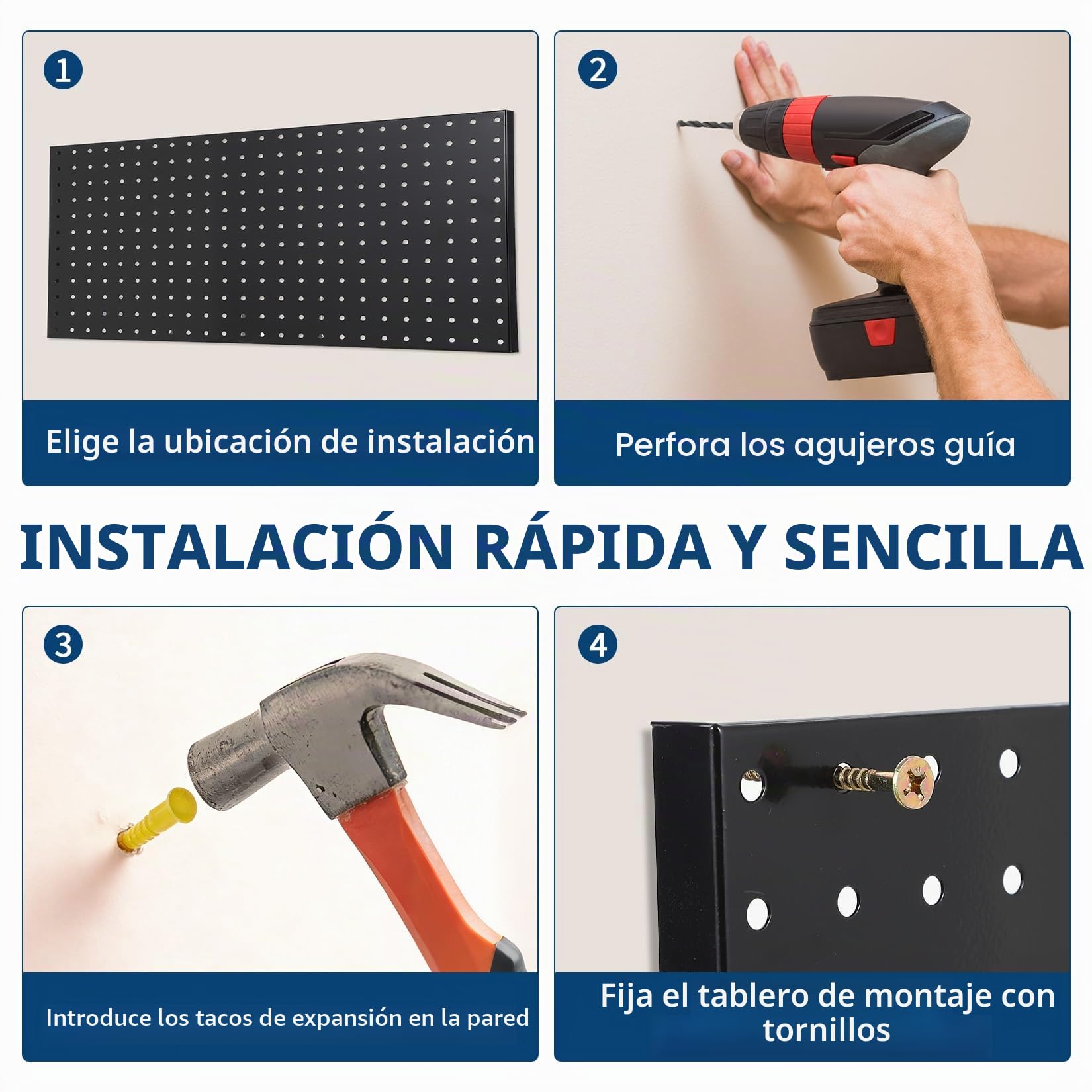 1

Elige la ubicación de instalación

2

Perfora los agujeros guía

INSTALACIÓN RÁPIDA Y SENCILLA

3

Introduce los tacos de expansión en la pared

4

Fija el tablero de montaje con tornillos