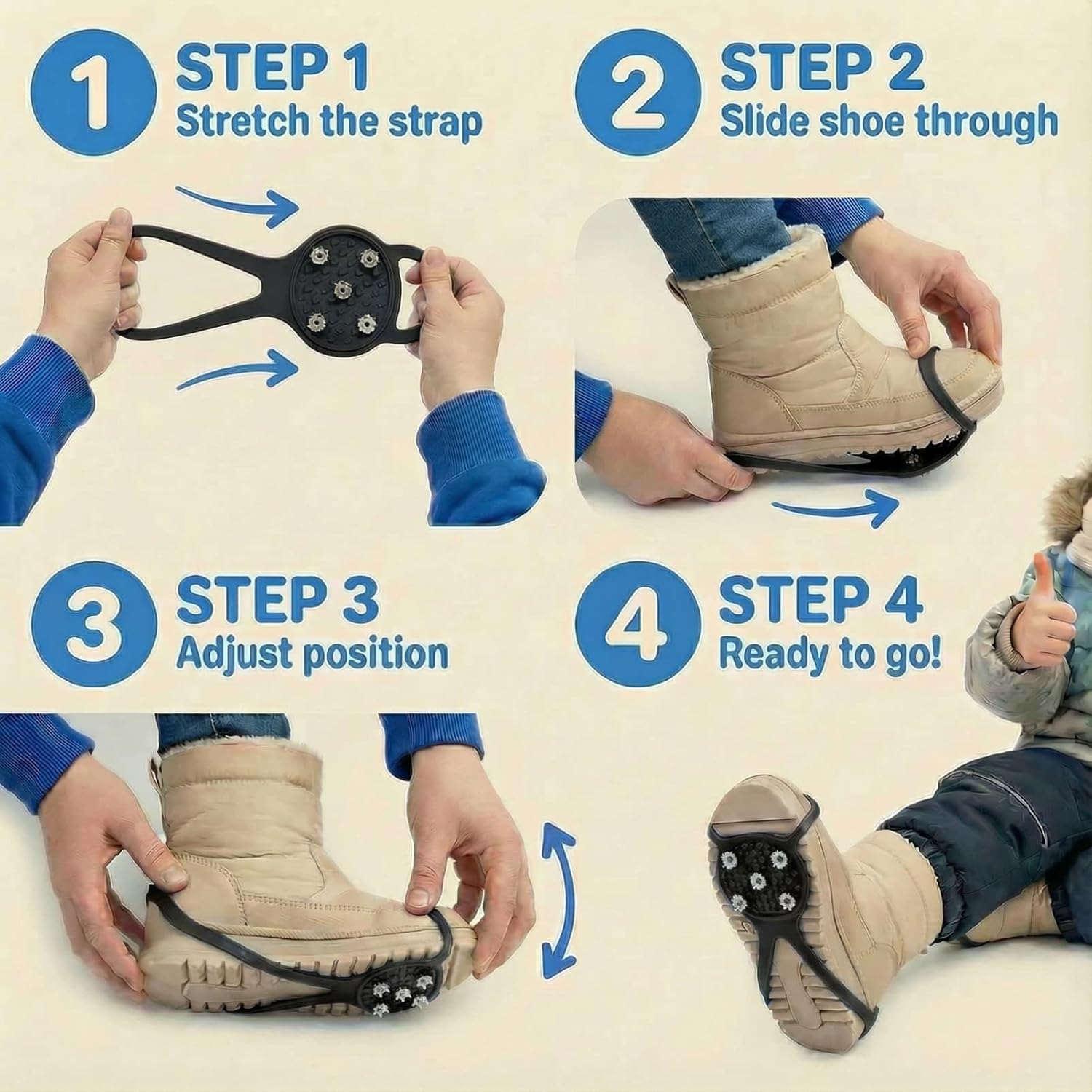 1 STEP 1
Stretch the strap

2 STEP 2
Slide shoe through

3 STEP 3
Adjust position

4 STEP 4
Ready to go!