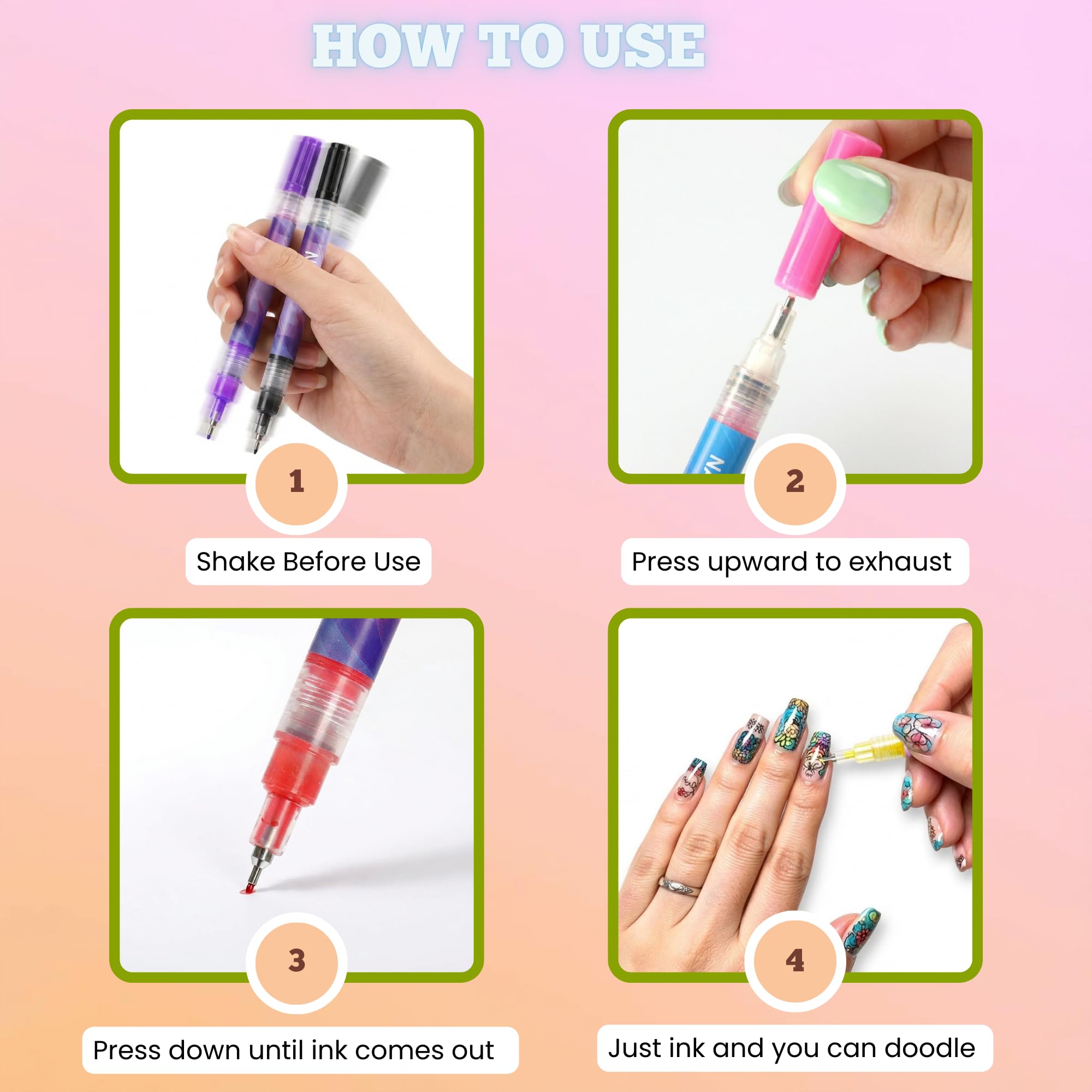 HOW TO USE

1

Shake Before Use

2

Press upward to exhaust

3

Press down until ink comes out

4

Just ink and you can doodle