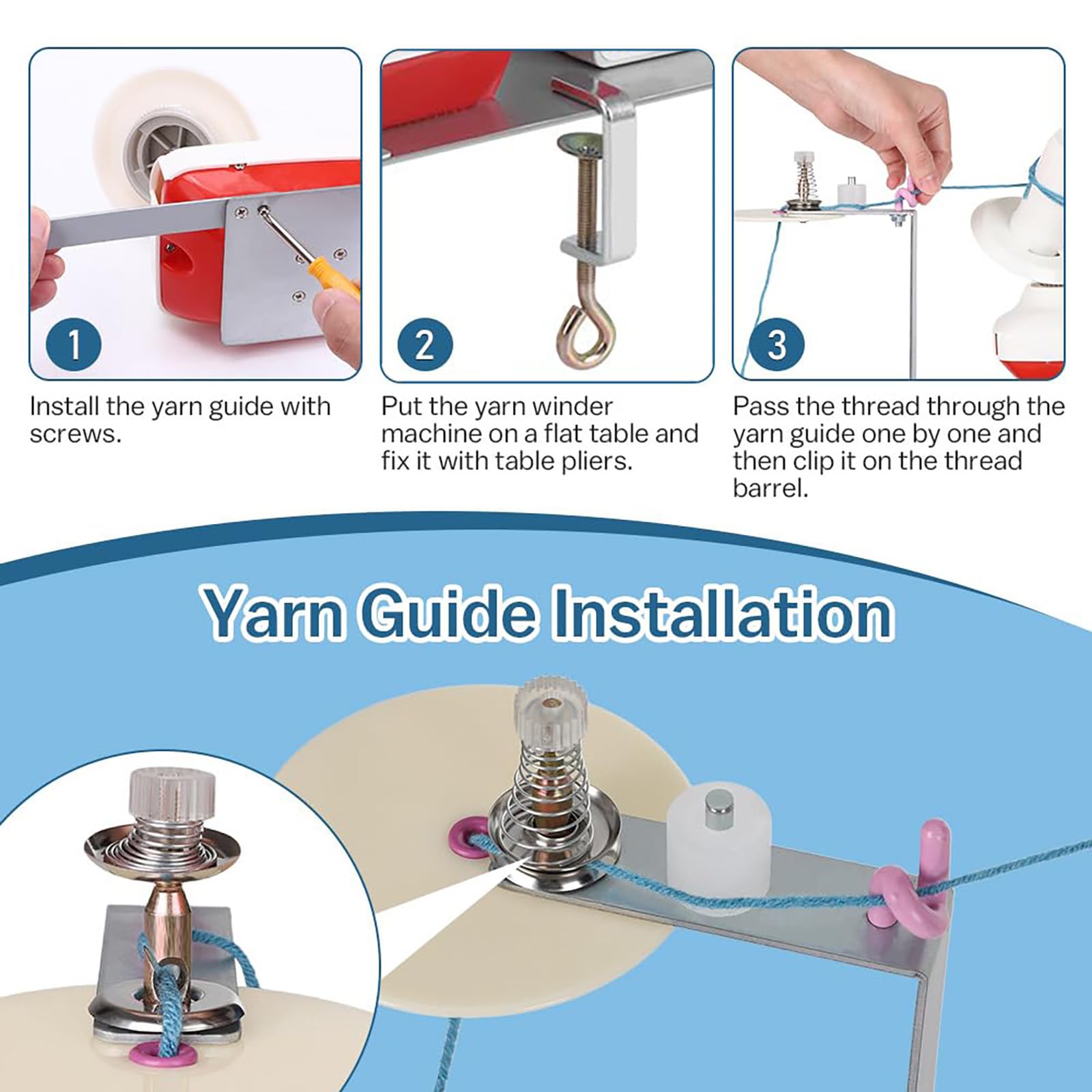 1

Install the yarn guide with screws.

2

Put the yarn winder machine on a flat table and fix it with table pliers.

3

Pass the thread through the yarn guide one by one and then clip it on the thread barrel.

Yarn Guide Installation