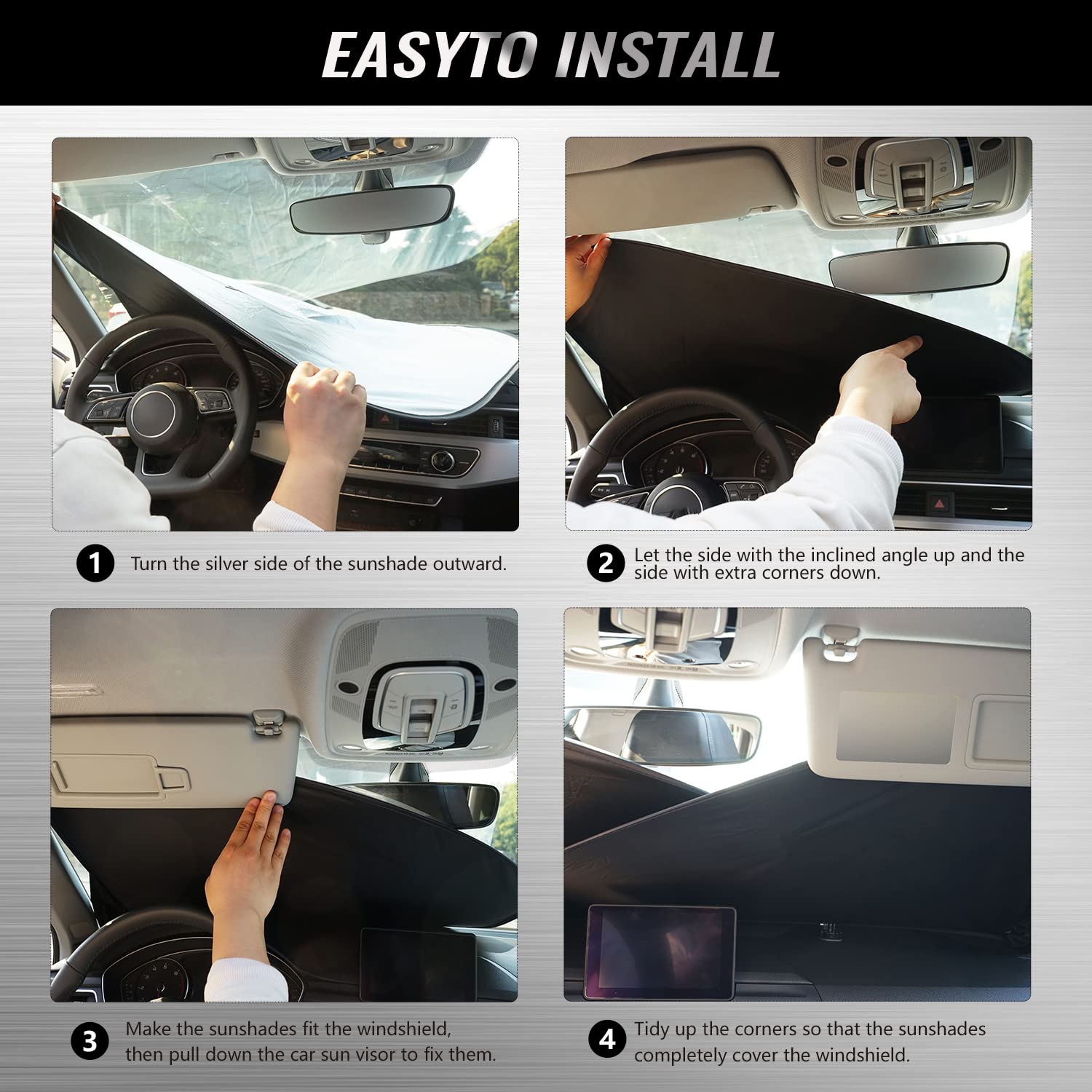 EASYTO INSTALL

1 Turn the silver side of the sunshade outward.

2 Let the side with the inclined angle up and the side with extra corners down.

3 Make the sunshades fit the windshield, then pull down the car sun visor to fix them.

4 Tidy up the corners so that the sunshades completely cover the windshield.