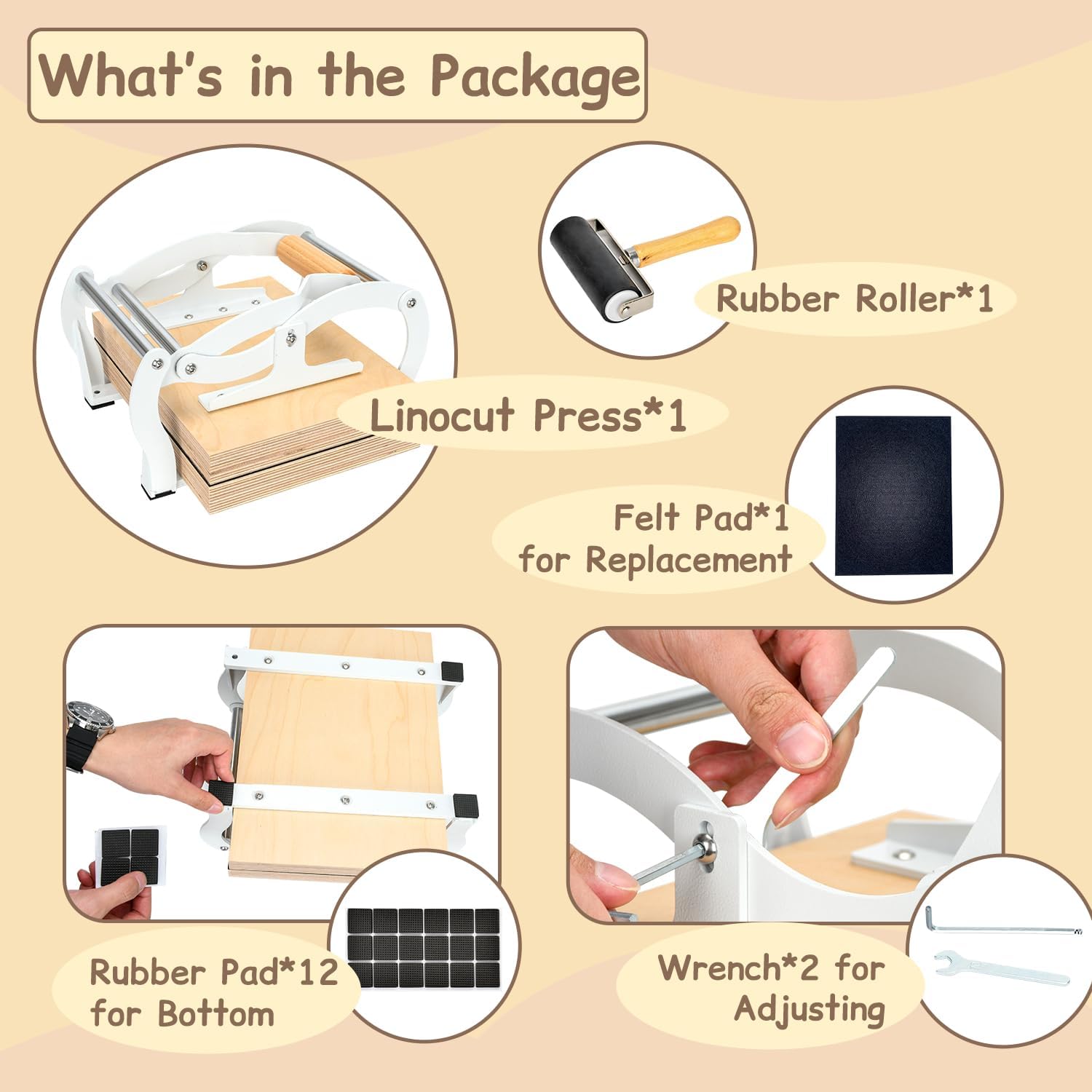 What's in the Package

Rubber Roller*1

Linocut Press*1

Felt Pad*1
for Replacement

Rubber Pad*12
for Bottom

Wrench*2 for
Adjusting