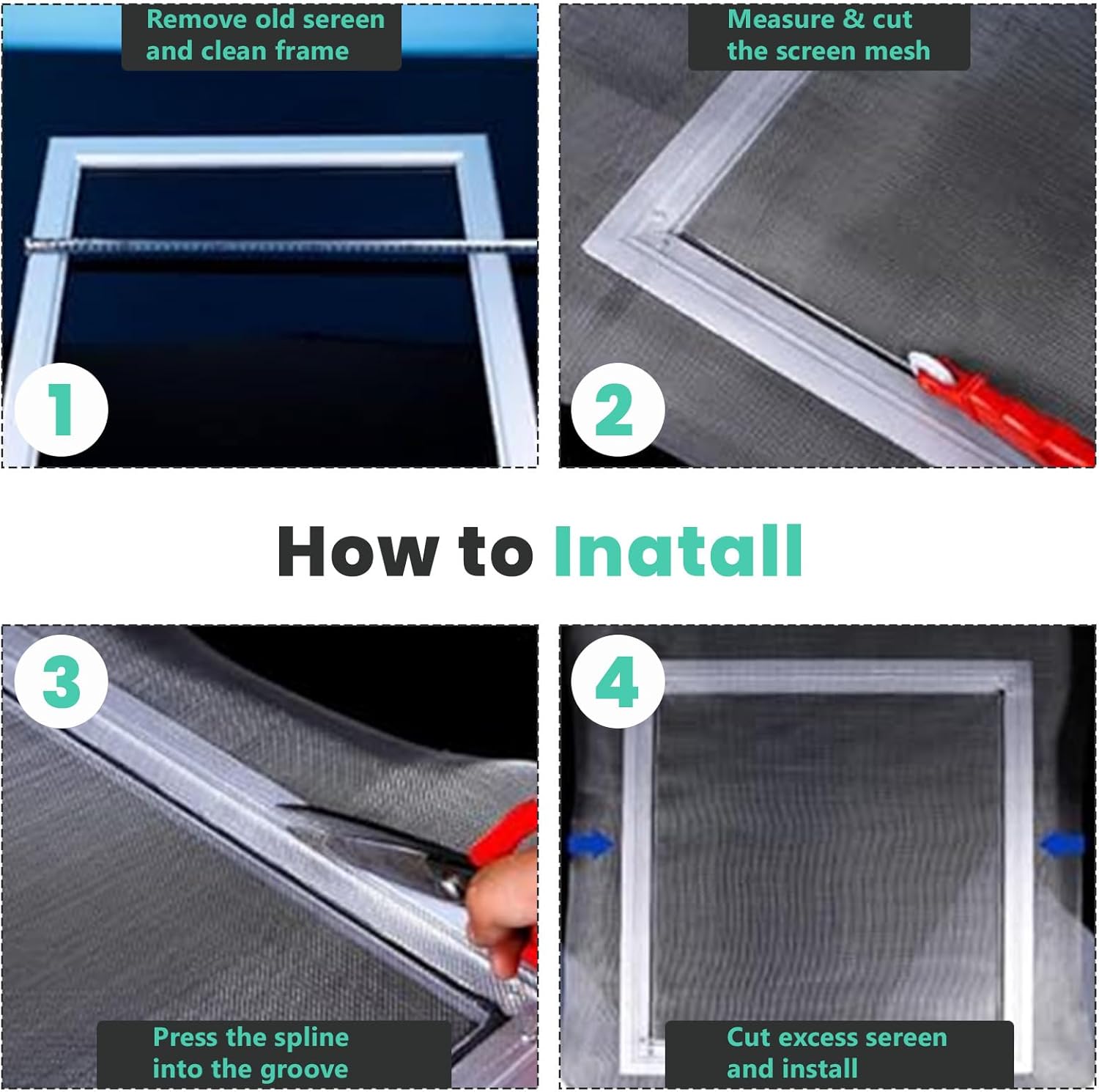 Remove old sereen and clean frame

1

Measure & cut the screen mesh

2

How to Inatall

3

Press the spline into the groove

4

Cut excess sereen and install