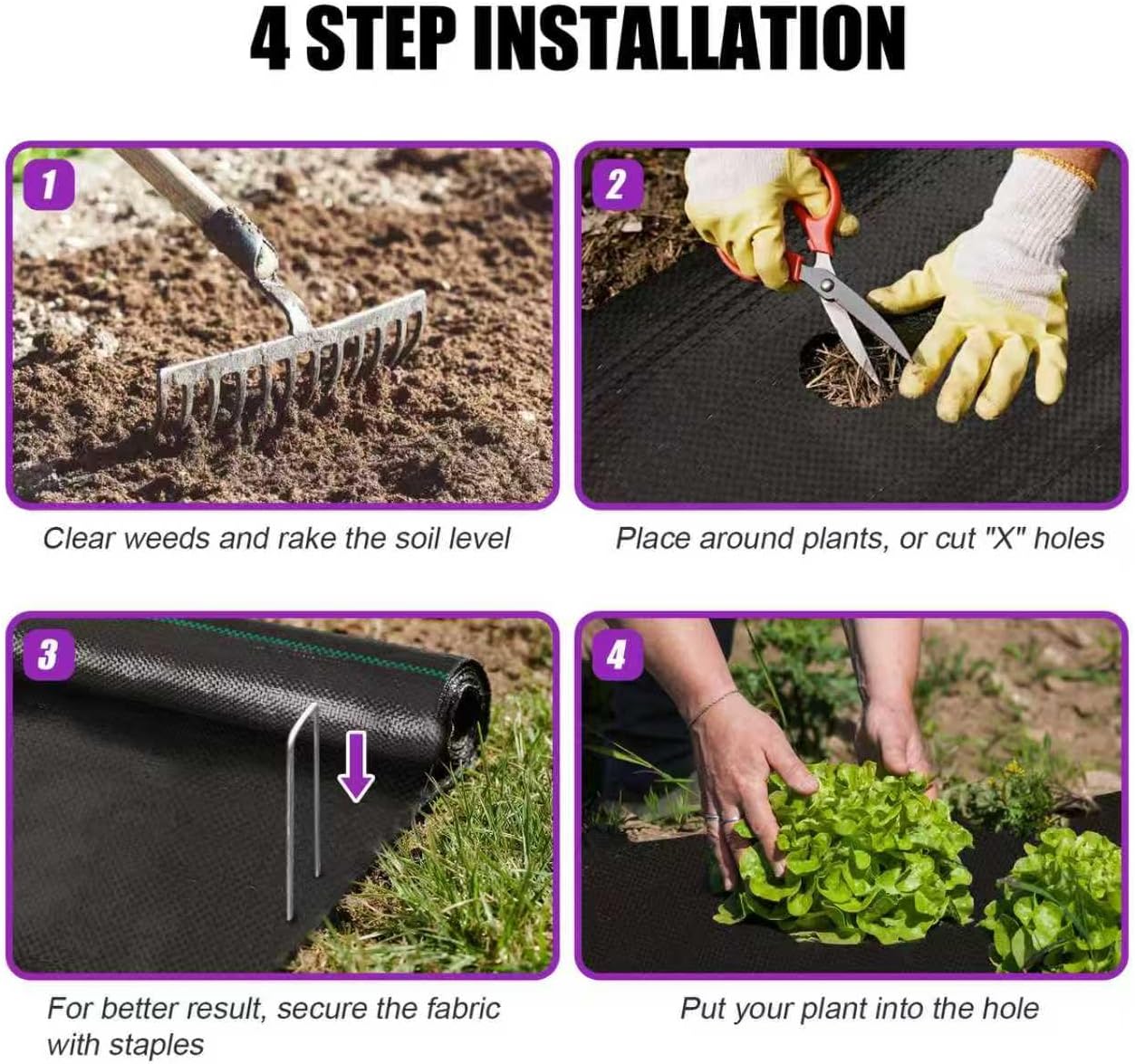 4 STEP INSTALLATION

1

Clear weeds and rake the soil level

2

Place around plants, or cut "X" holes

3

For better result, secure the fabric with staples

4

Put your plant into the hole