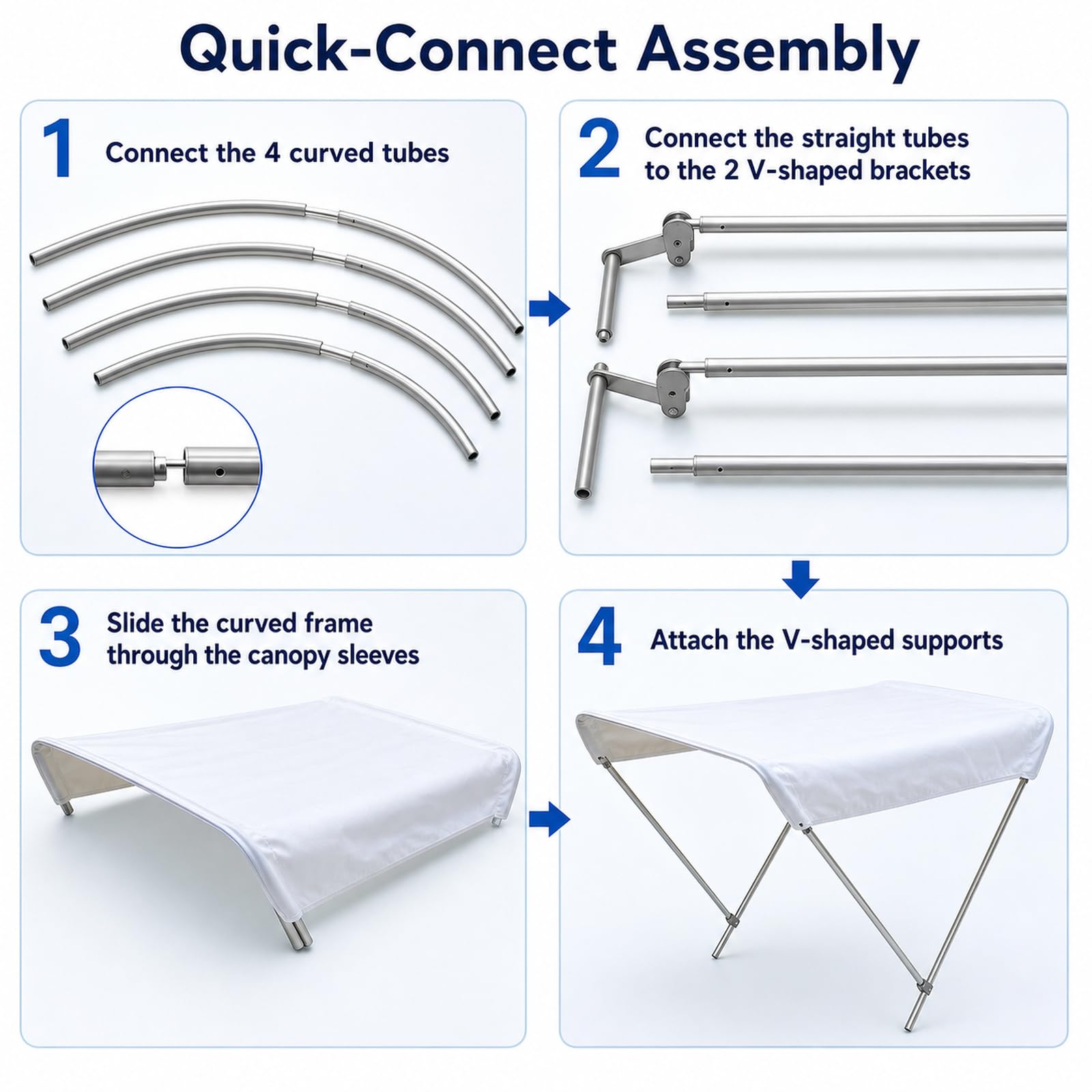 Quick-Connect Assembly

1 Connect the 4 curved tubes

2 Connect the straight tubes to the 2 V-shaped brackets

3 Slide the curved frame through the canopy sleeves

4 Attach the V-shaped supports