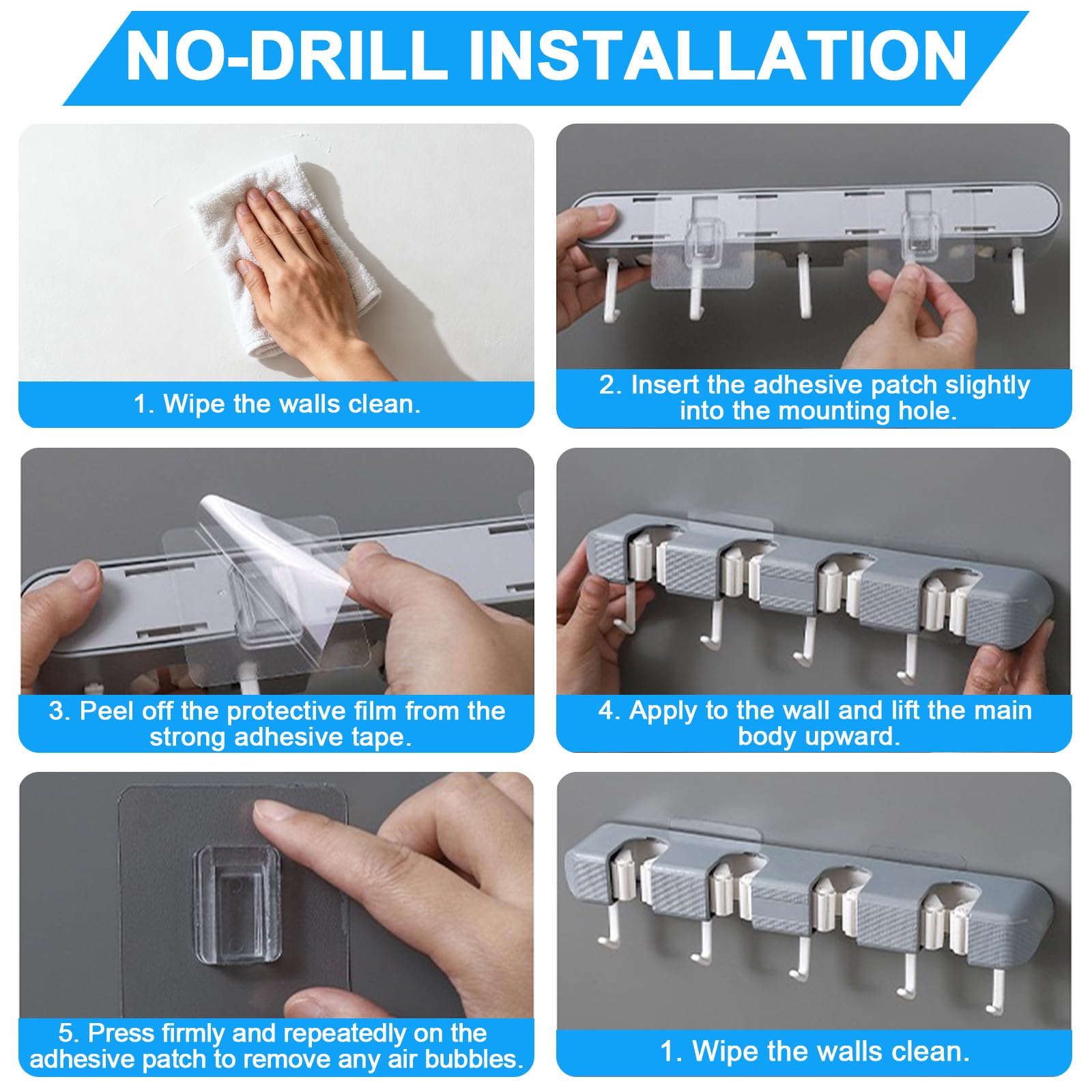 NO-DRILL INSTALLATION

1. Wipe the walls clean.

2. Insert the adhesive patch slightly into the mounting hole.

3. Peel off the protective film from the strong adhesive tape.

4. Apply to the wall and lift the main body upward.

5. Press firmly and repeatedly on the adhesive patch to remove any air bubbles.

1. Wipe the walls clean.