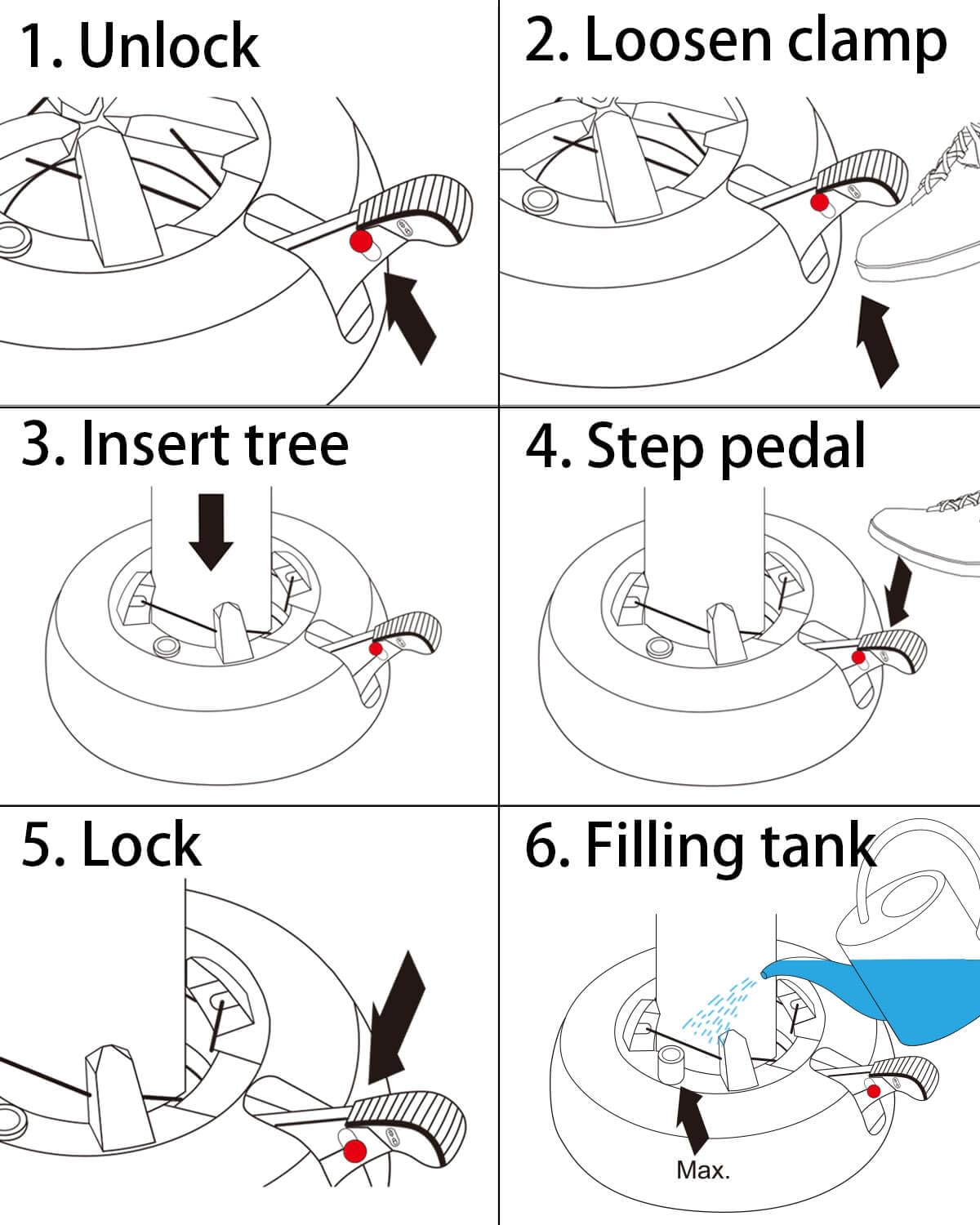 1. Unlock

2. Loosen clamp

3. Insert tree

4. Step pedal

5. Lock

6. Filling tank

Max.