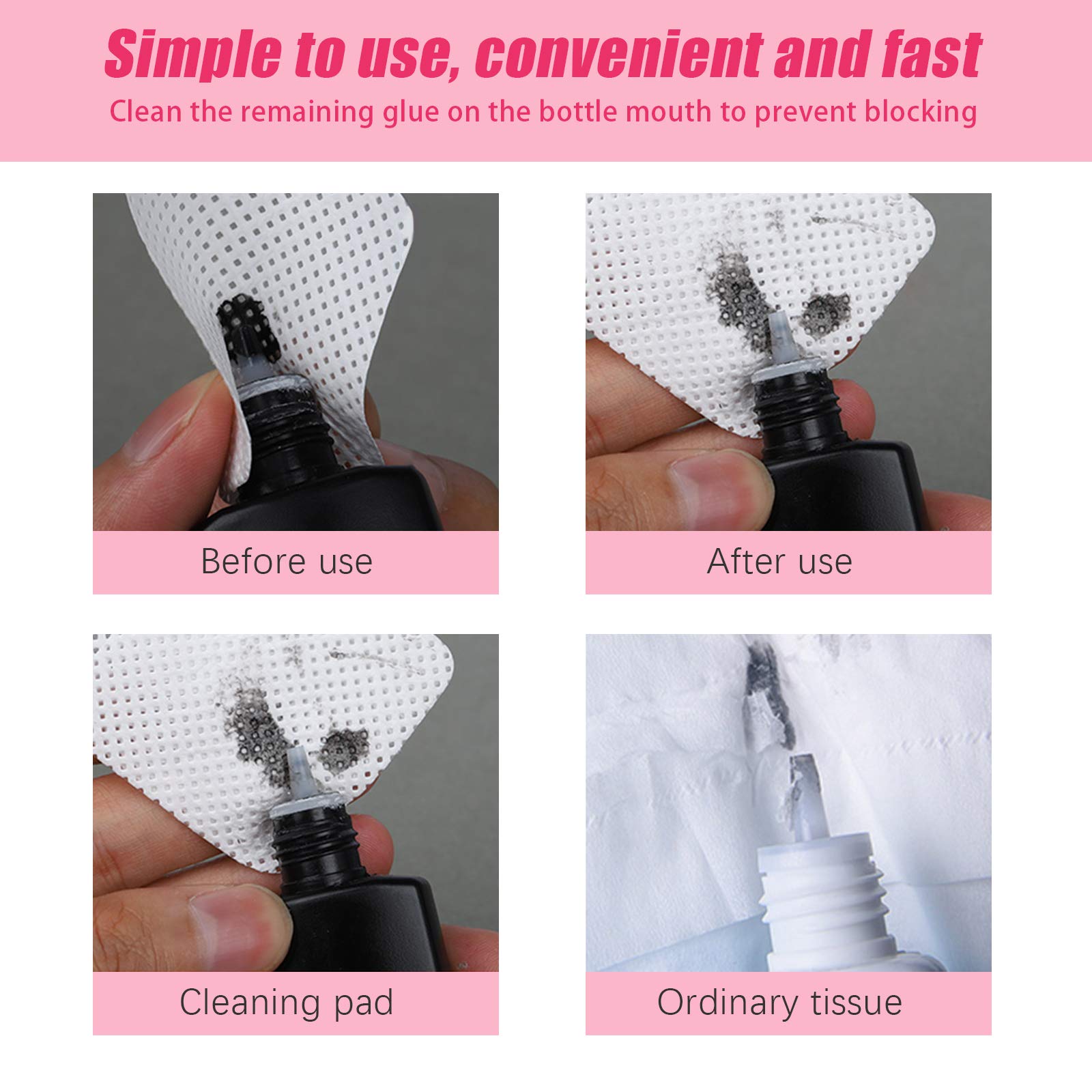 Simple to use, convenient and fast

Clean the remaining glue on the bottle mouth to prevent blocking

Before use

After use

Cleaning pad

Ordinary tissue