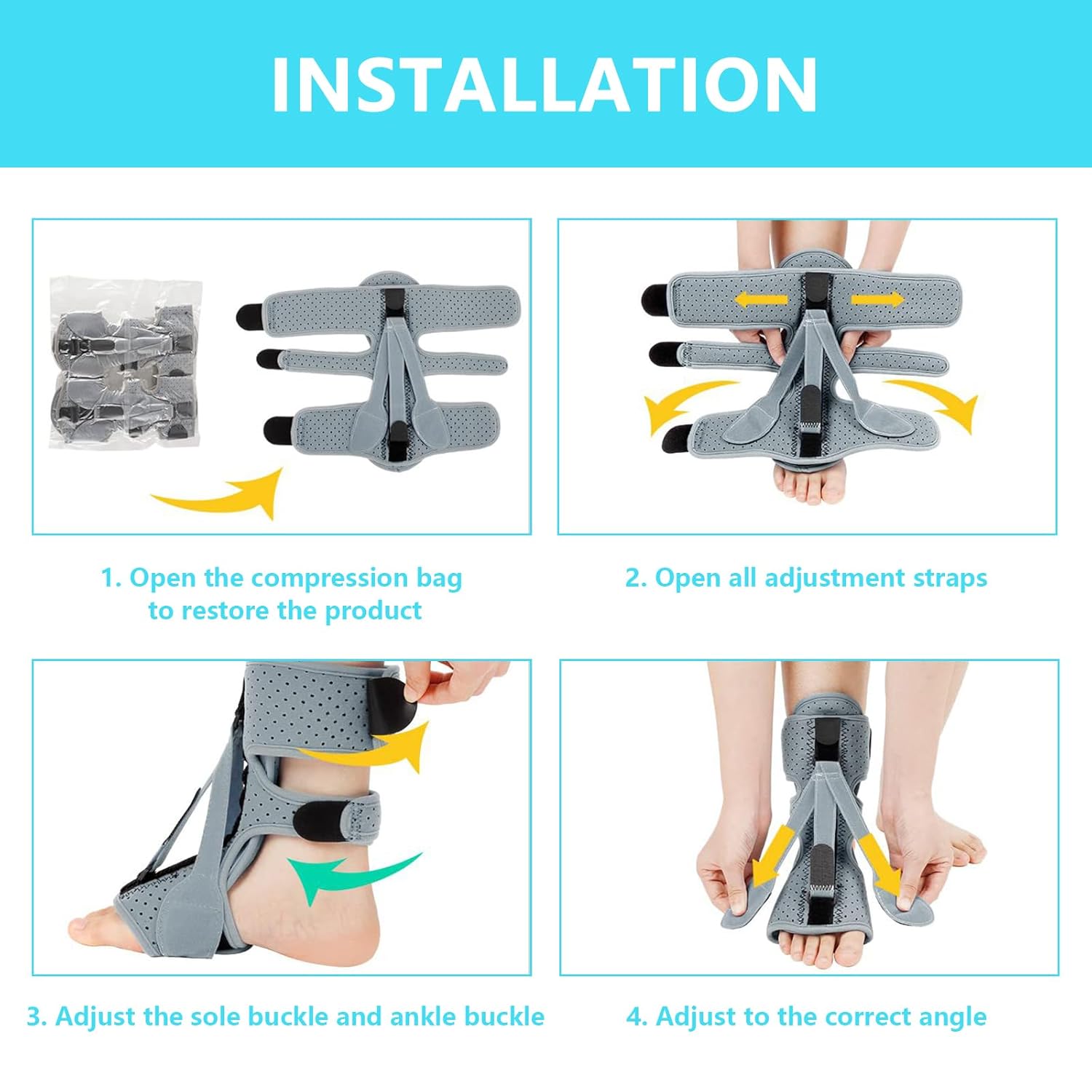 INSTALLATION

1. Open the compression bag to restore the product

2. Open all adjustment straps

3. Adjust the sole buckle and ankle buckle

4. Adjust to the correct angle