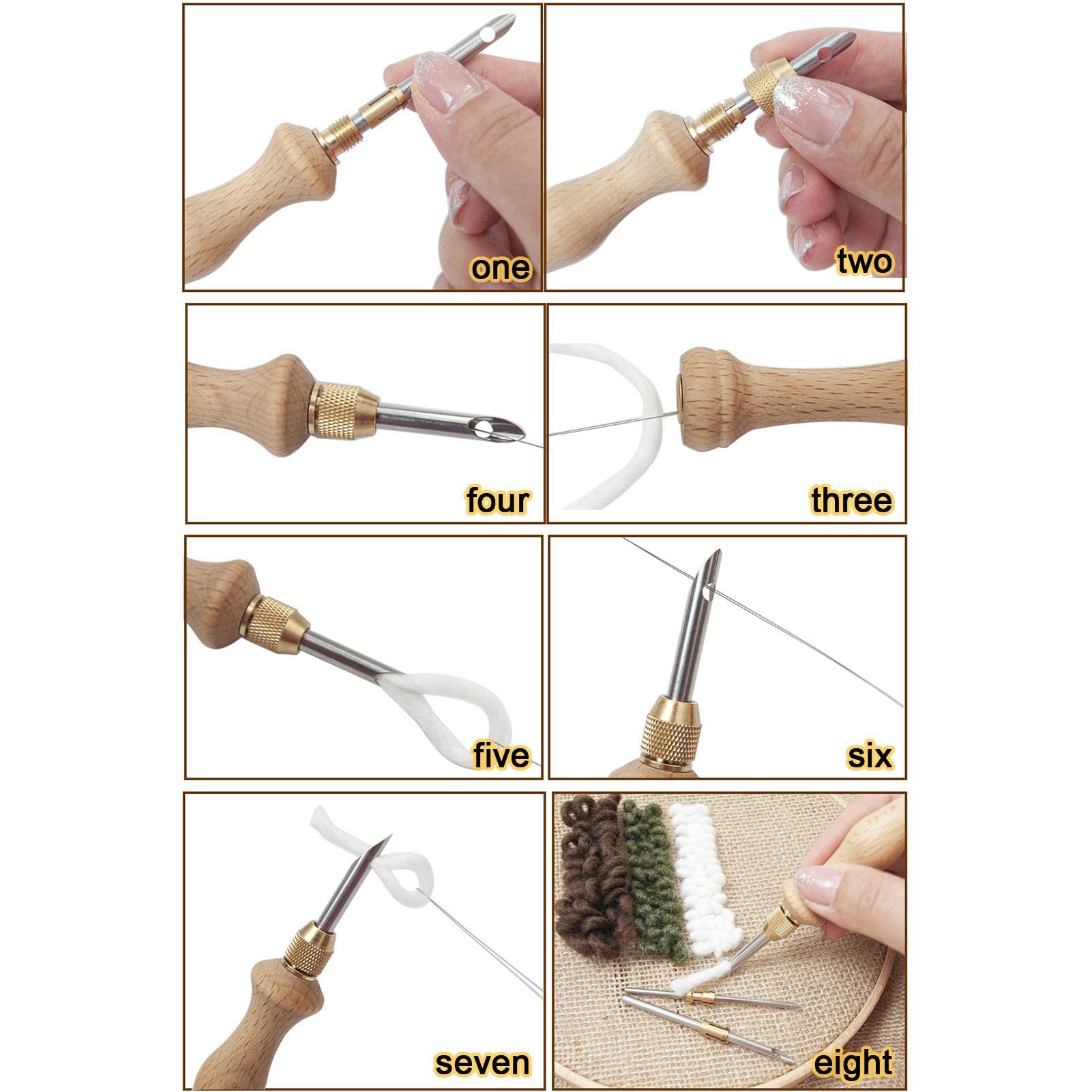 one

two

four

three

five

six

seven

eight