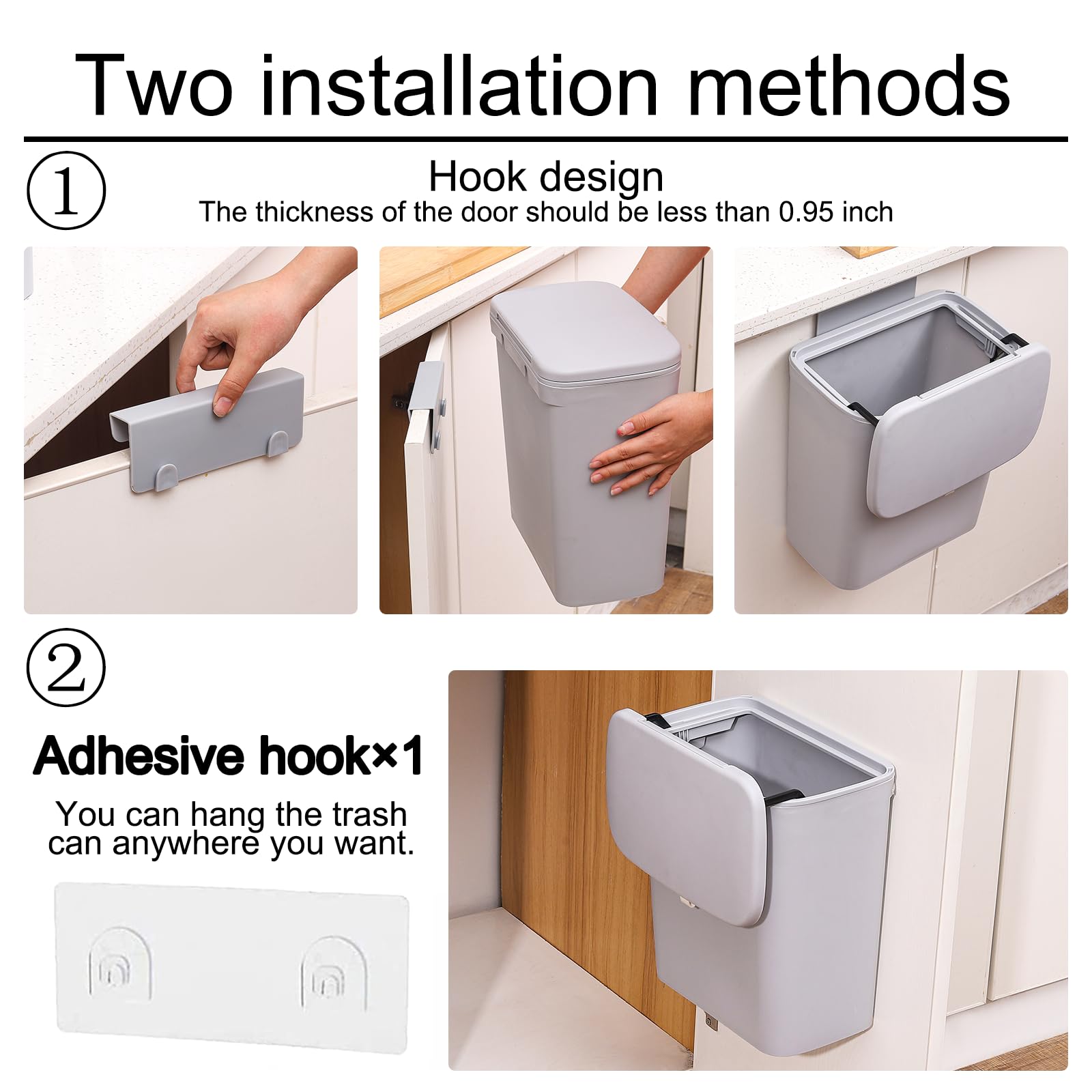 Two installation methods

①

Hook design

The thickness of the door should be less than 0.95 inch

②

Adhesive hook×1

You can hang the trash can anywhere you want.