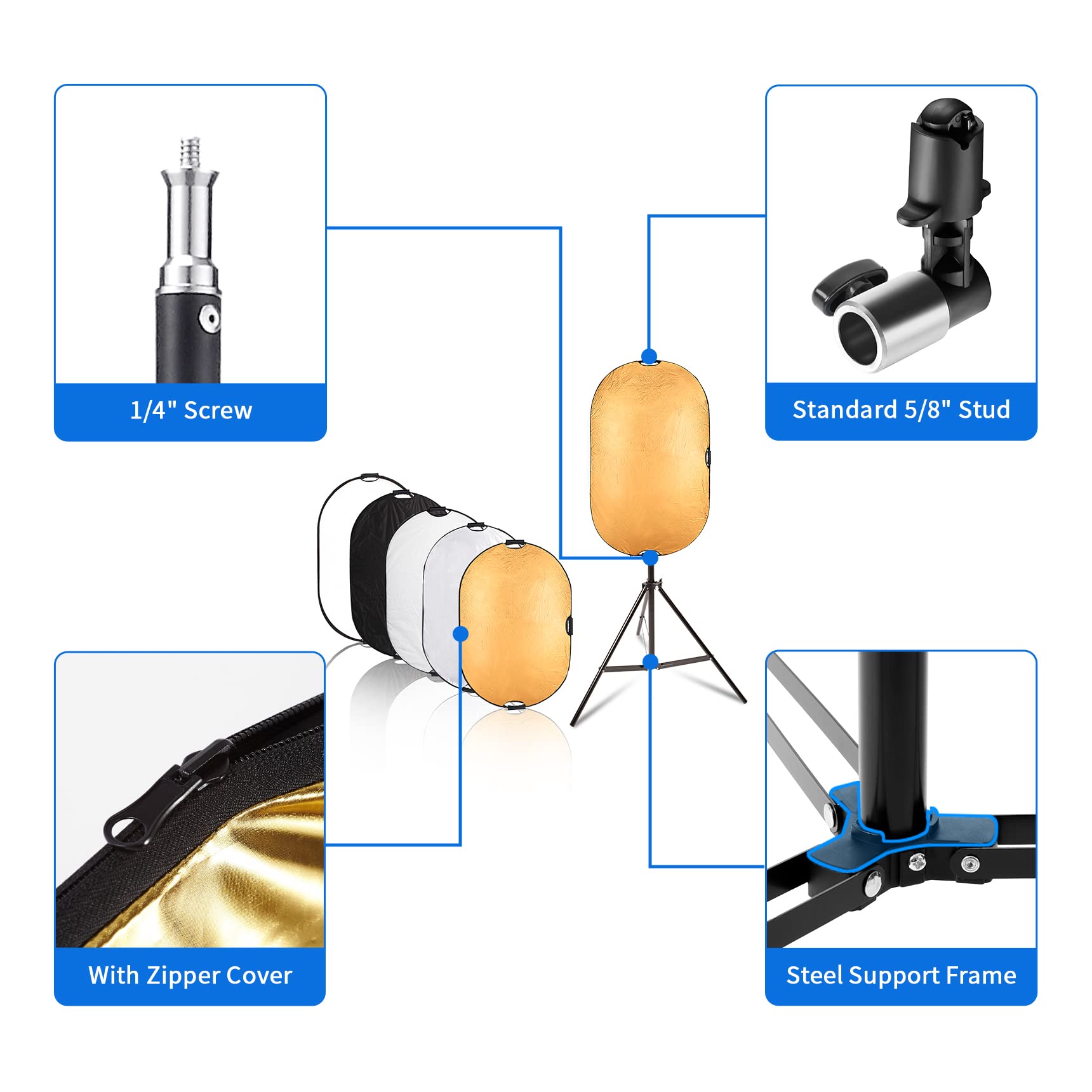 1/4" Screw

Standard 5/8" Stud

With Zipper Cover

Steel Support Frame