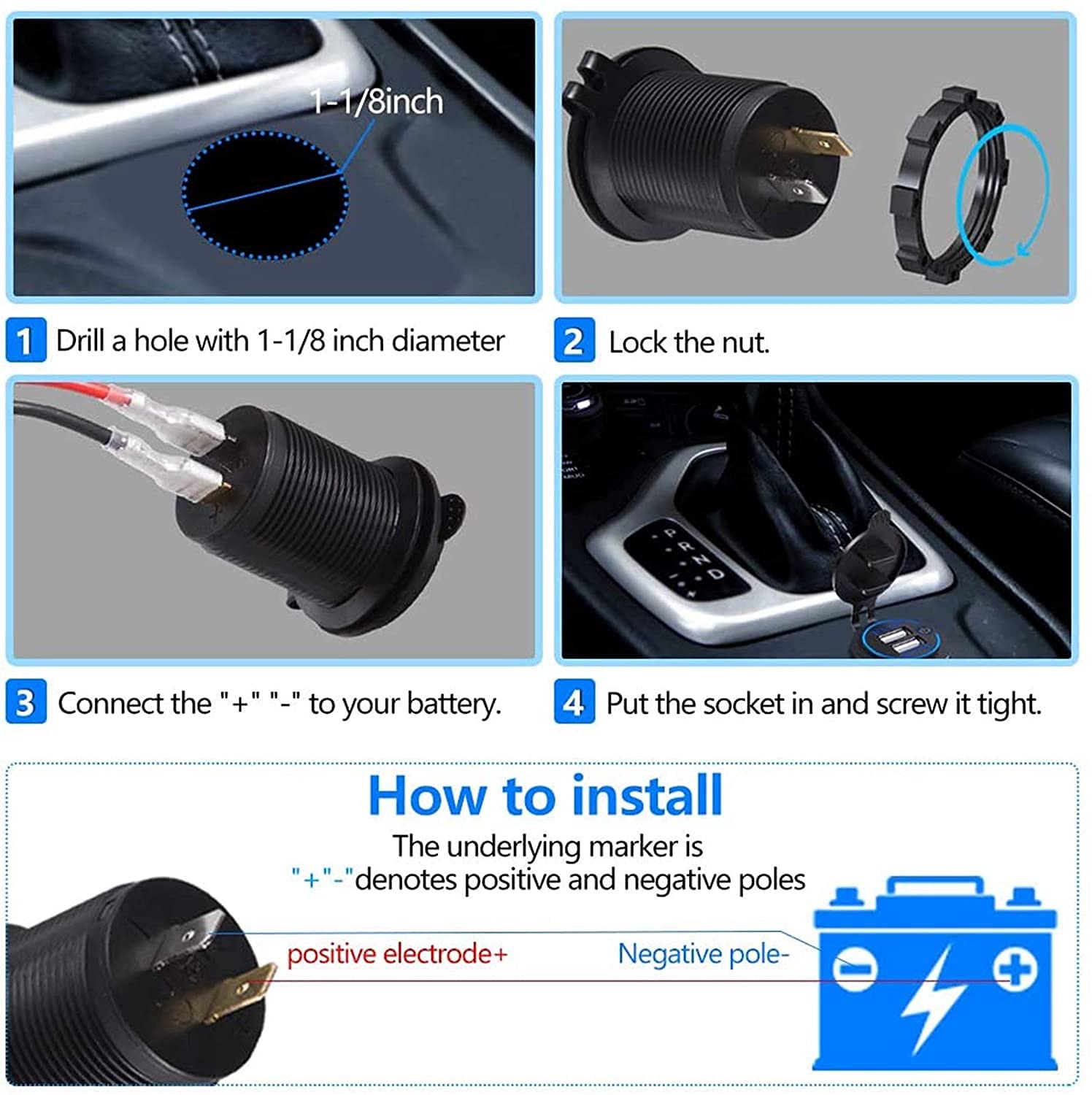 1-1/8inch

1 Drill a hole with 1-1/8 inch diameter

2 Lock the nut.

P
R
N
D

3 Connect the "+" "-" to your battery.

4 Put the socket in and screw it tight.

How to install

The underlying marker is "+"-"denotes positive and negative poles

positive electrode+

Negative pole-