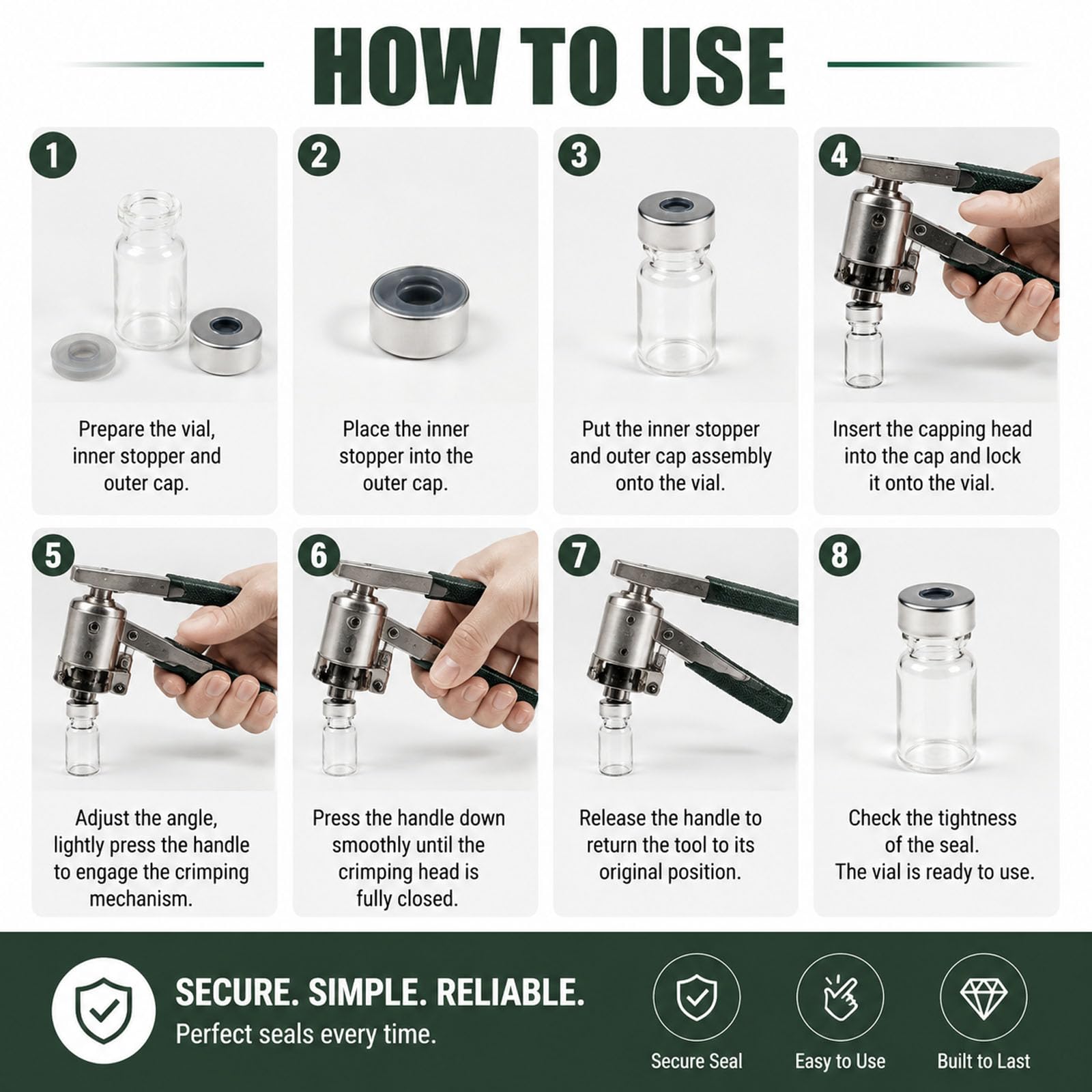 HOW TO USE

1
Prepare the vial, inner stopper and outer cap.

2
Place the inner stopper into the outer cap.

3
Put the inner stopper and outer cap assembly onto the vial.

4
Insert the capping head into the cap and lock it onto the vial.

5
Adjust the angle, lightly press the handle to engage the crimping mechanism.

6
Press the handle down smoothly until the crimping head is fully closed.

7
Release the handle to return the tool to its original position.

8
Check the tightness of the seal. The vial is ready to use.

SECURE. SIMPLE. RELIABLE.
Perfect seals every time.

Secure Seal
Easy to Use
Built to Last