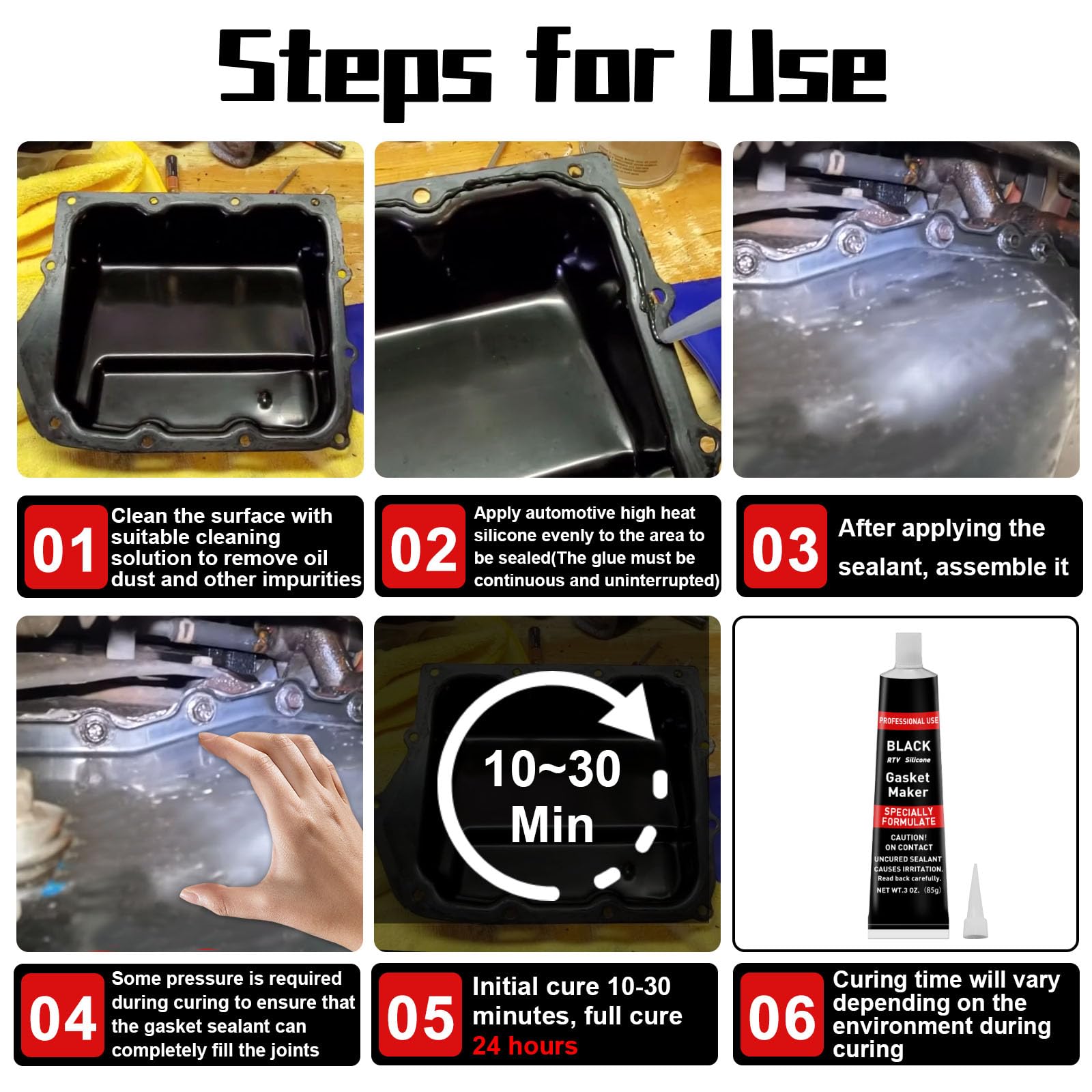 Steps for Use

01 Clean the surface with suitable cleaning solution to remove oil dust and other impurities

02 Apply automotive high heat silicone evenly to the area to be sealed(The glue must be continuous and uninterrupted)

03 After applying the sealant, assemble it

10~30 Min

PROFESSIONAL USE
BLACK
RTV Silicone
Gasket Maker
SPECIALLY FORMULATE
CAUTION! ON CONTACT UNCURED SEALANT CAUSES IRRITATION. Read back carefully.
NET WT.3 OZ. (85g)

04 Some pressure is required during curing to ensure that the gasket sealant can completely fill the joints

05 Initial cure 10-30 minutes, full cure 24 hours

06 Curing time will vary depending on the environment during curing