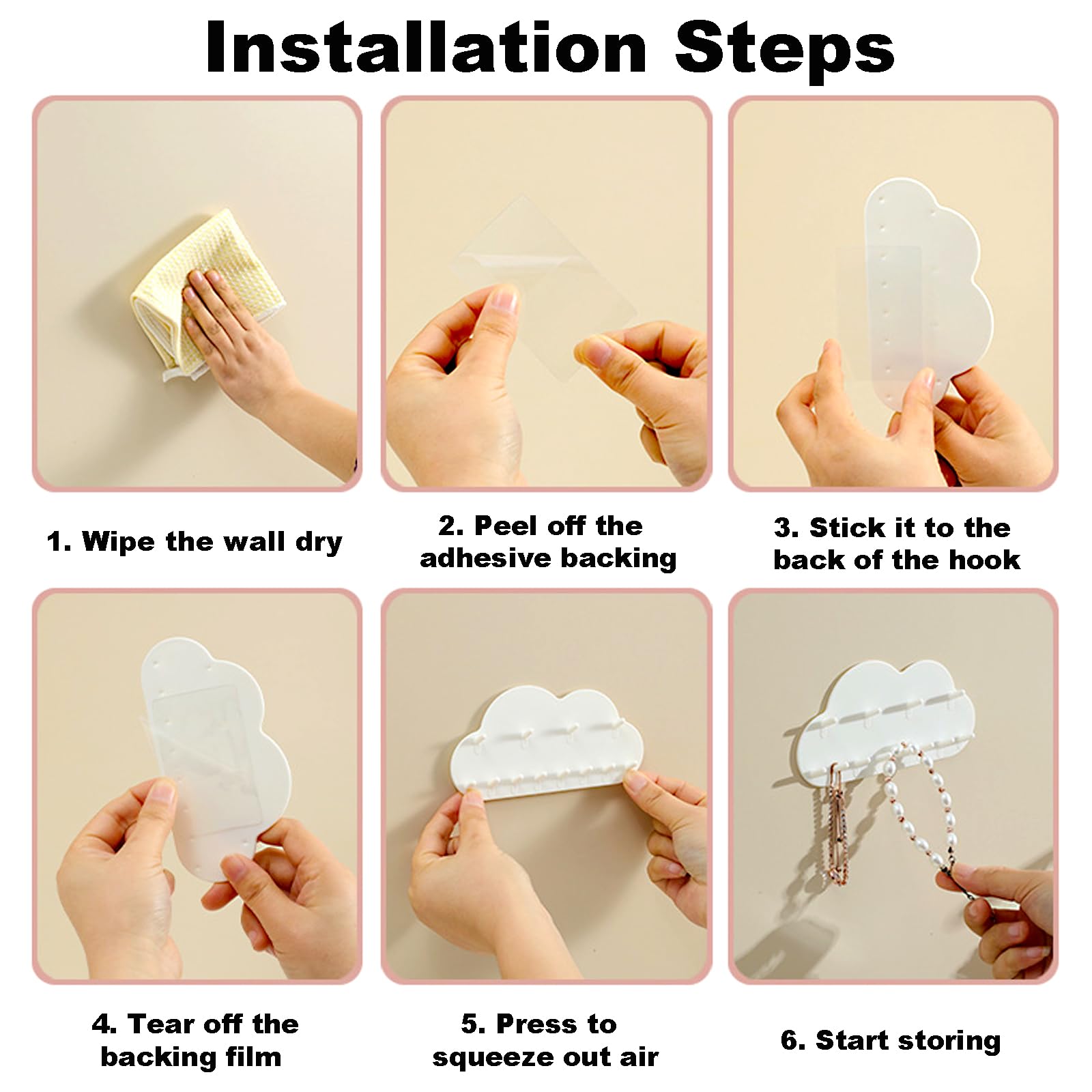 Installation Steps

1. Wipe the wall dry

2. Peel off the adhesive backing

3. Stick it to the back of the hook

4. Tear off the backing film

5. Press to squeeze out air

6. Start storing