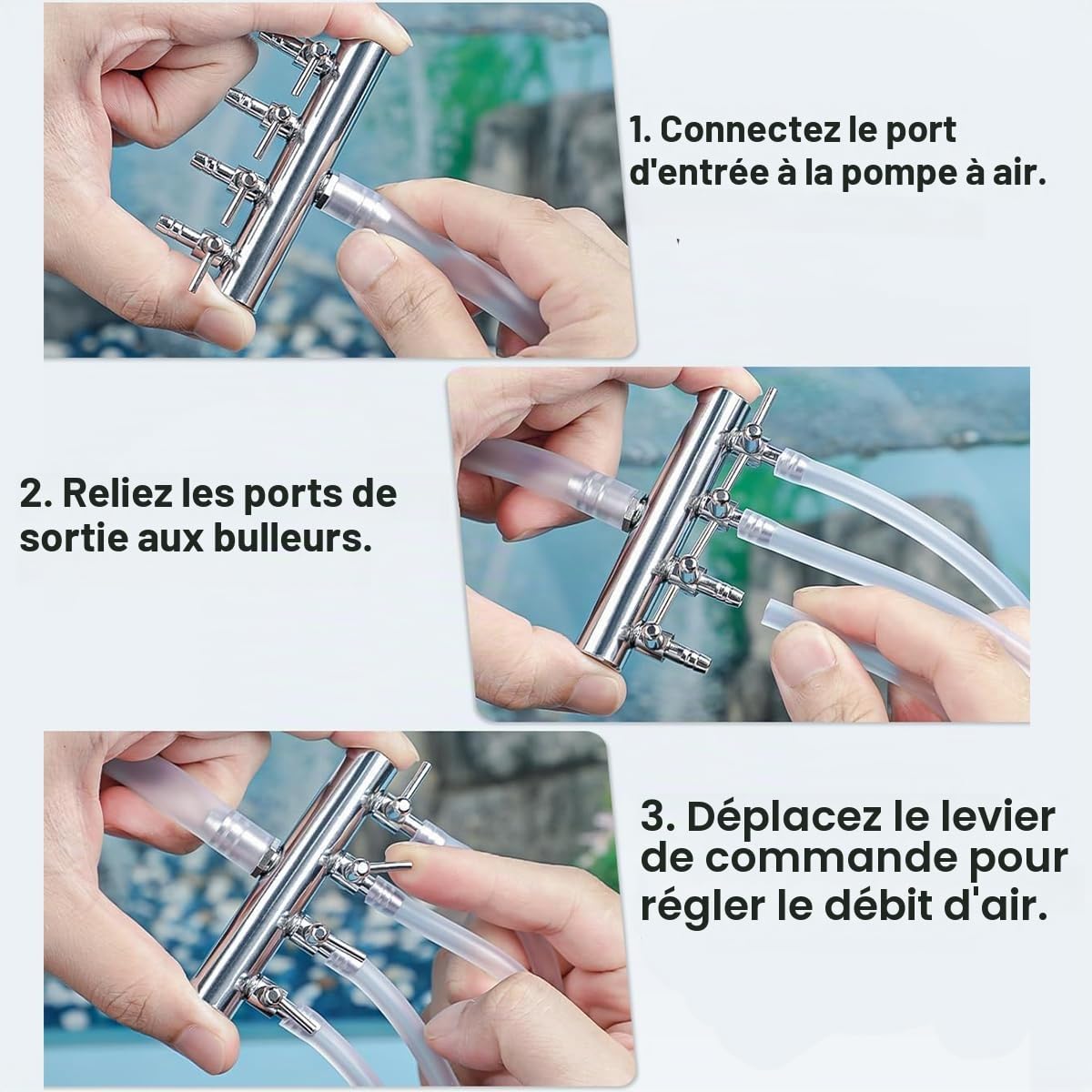 1. Connectez le port d'entrée à la pompe à air.

2. Reliez les ports de sortie aux bulleurs.

3. Déplacez le levier de commande pour régler le débit d'air.