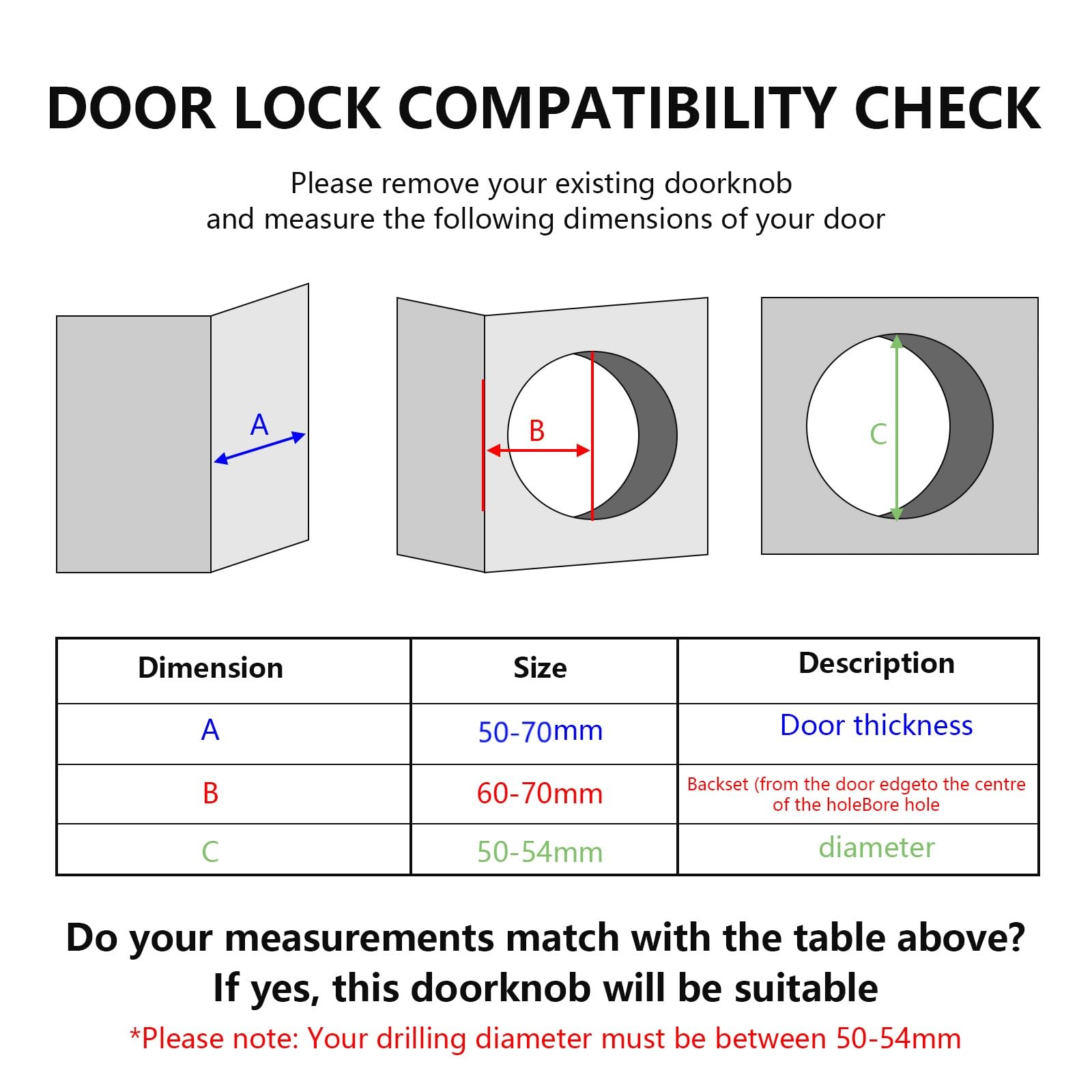 DOOR LOCK COMPATIBILITY CHECK

Please remove your existing doorknob
and measure the following dimensions of your door

A

B

C

| Dimension | Size | Description |
|---|---|---|
| A | 50-70mm | Door thickness |
| B | 60-70mm | Backset (from the door edgeto the centre of the holeBore hole |
| C | 50-54mm | diameter |

Do your measurements match with the table above?
If yes, this doorknob will be suitable
*Please note: Your drilling diameter must be between 50-54mm