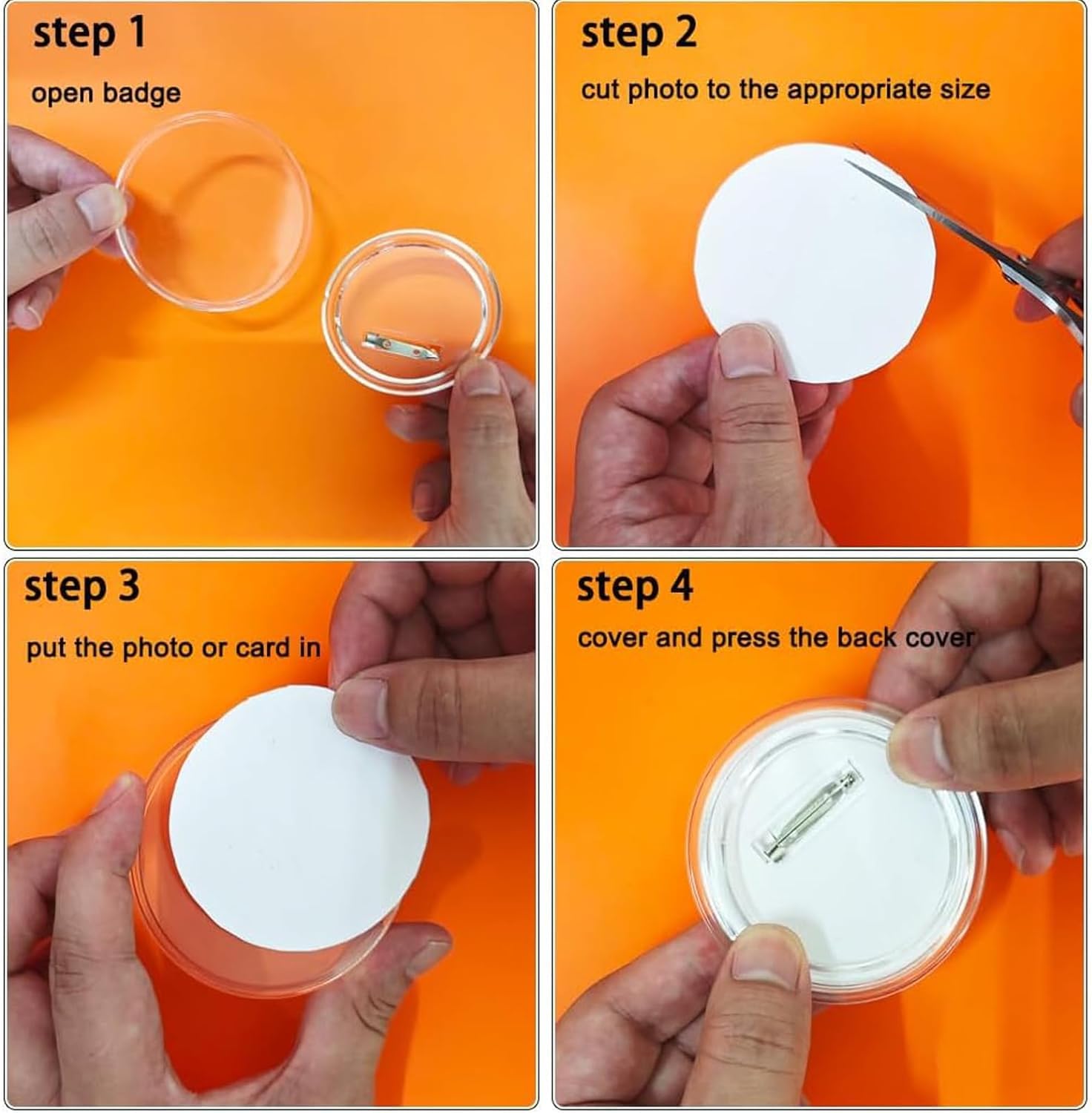 step 1
open badge

step 2
cut photo to the appropriate size

step 3
put the photo or card in

step 4
cover and press the back cover