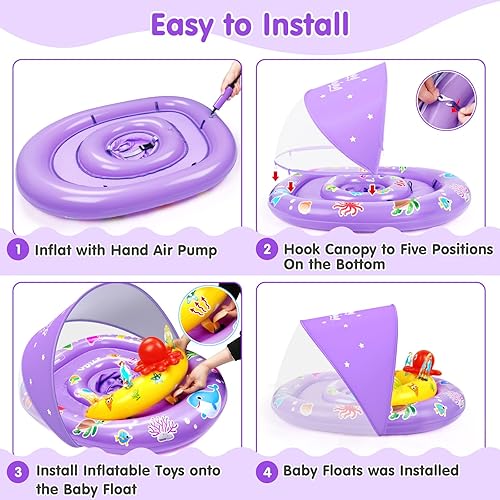 Easy to Install

1 Inflat with Hand Air Pump

2 Hook Canopy to Five Positions On the Bottom

3 Install Inflatable Toys onto the Baby Float

4 Baby Floats was Installed