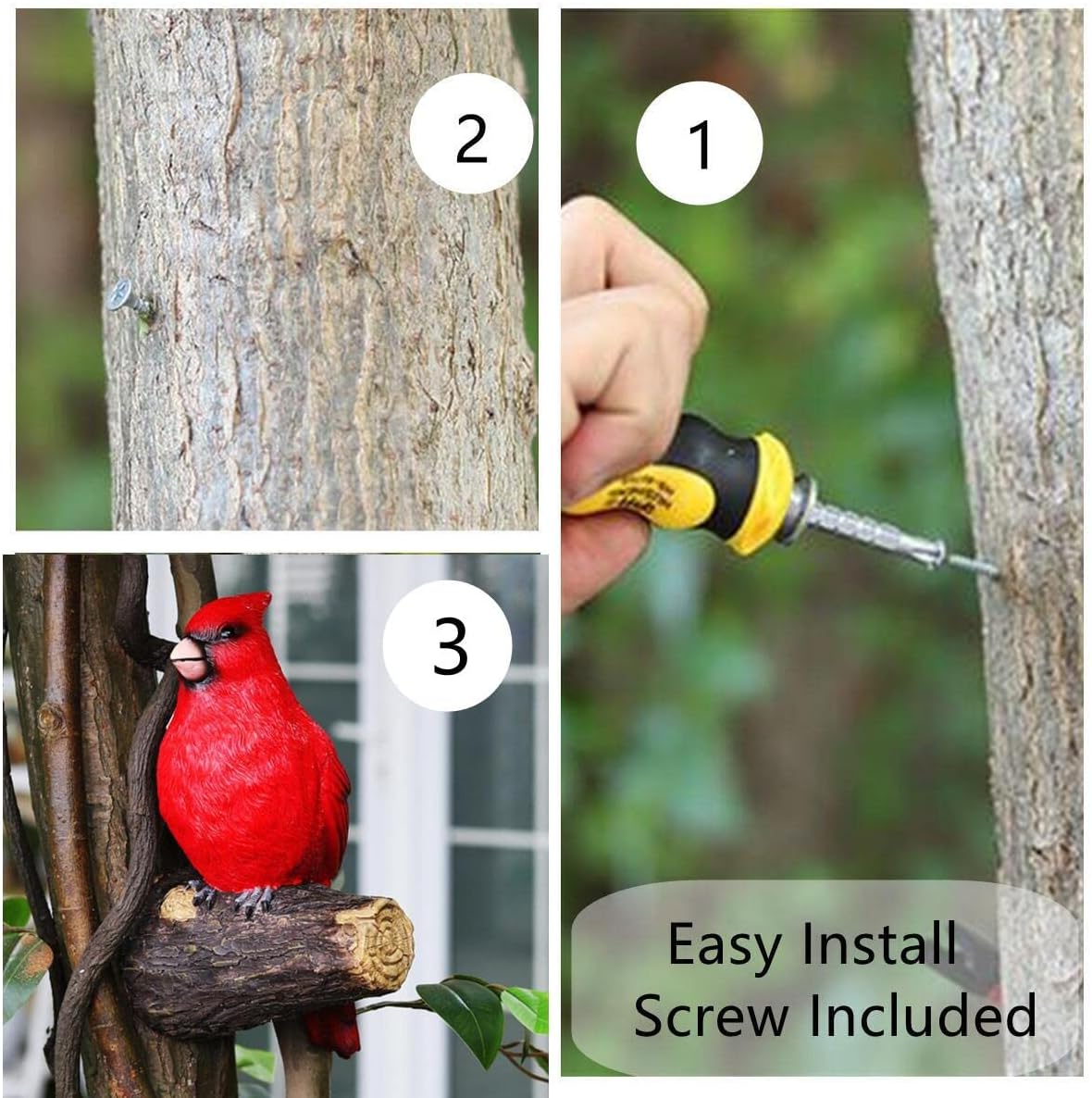 2

1

3

Easy Install
Screw Included