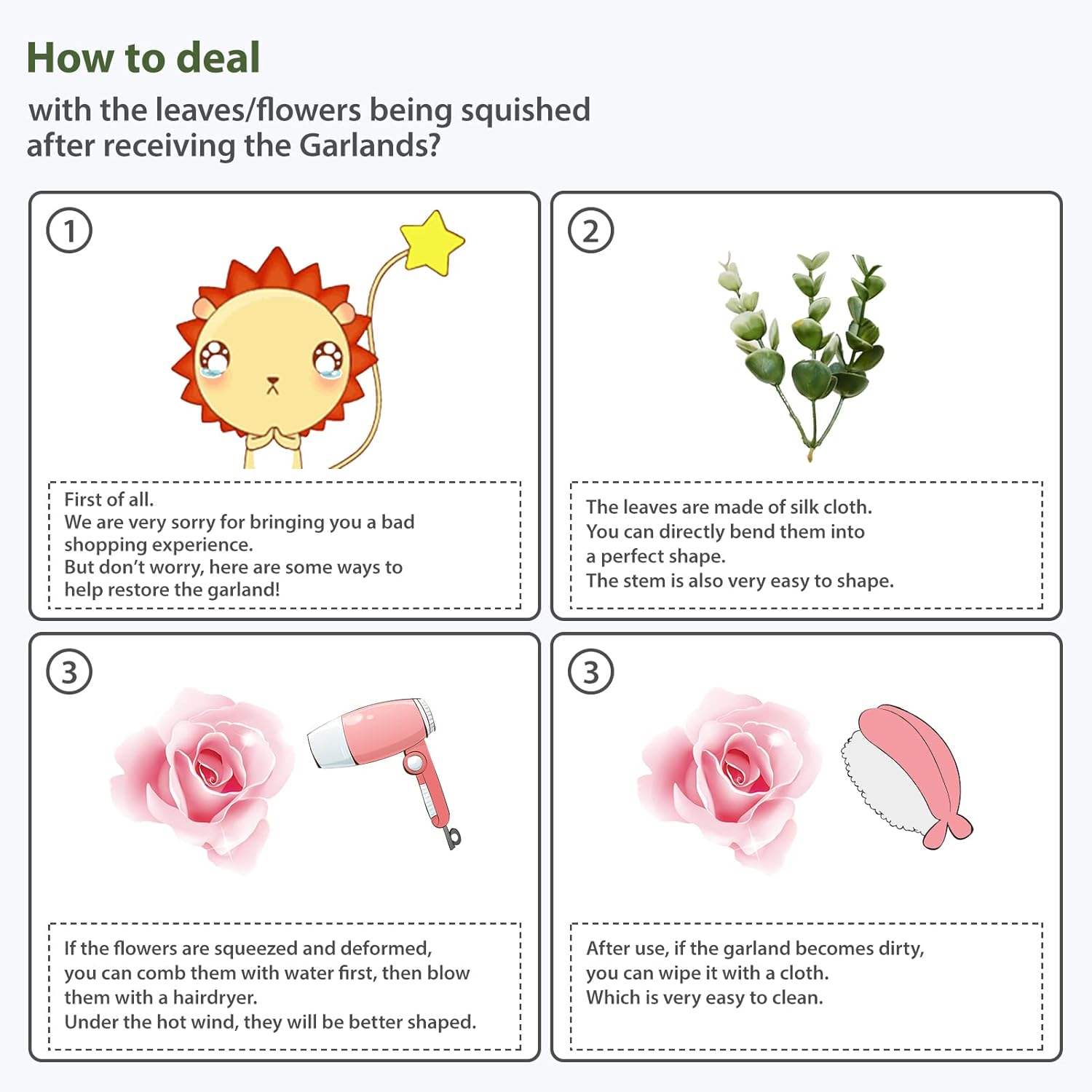 How to deal

with the leaves/flowers being squished after receiving the Garlands?

1

First of all.
We are very sorry for bringing you a bad shopping experience.
But don't worry, here are some ways to help restore the garland!

2

The leaves are made of silk cloth.
You can directly bend them into a perfect shape.
The stem is also very easy to shape.

3

If the flowers are squeezed and deformed, you can comb them with water first, then blow them with a hairdryer.
Under the hot wind, they will be better shaped.

3

After use, if the garland becomes dirty, you can wipe it with a cloth.
Which is very easy to clean.